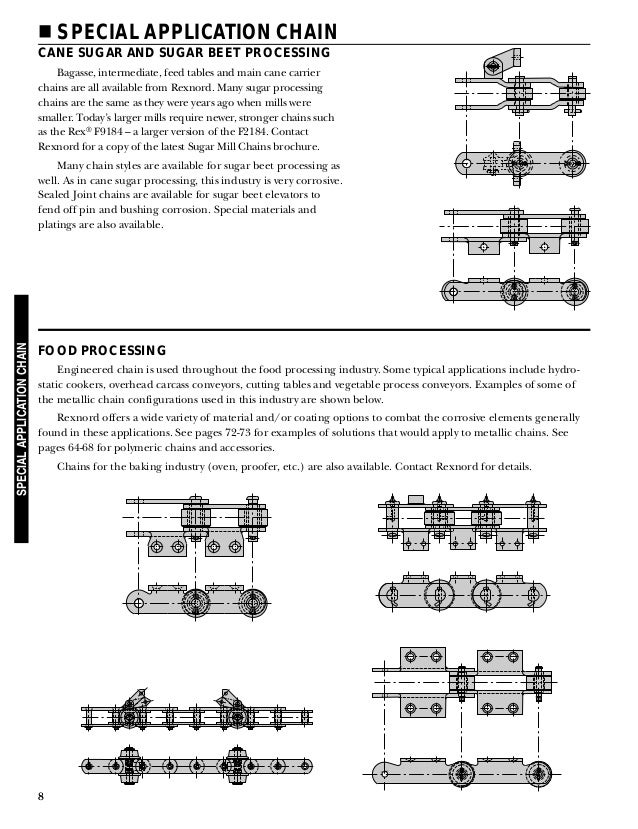 ■ SPECIAL APPLICATION CHAIN

CANE SUGAR AND SUGAR BEET PROCESSING

Bagasse, intermediate, feed tables and main cane carrier chains are all available from Rexnord. Many sugar processing chains are the same as they were years ago when mills were smaller. Today's larger mills require newer, stronger chains such as the Rex® F9184 – a larger version of the F2184. Contact Rexnord for a copy of the latest Sugar Mill Chains brochure.

Many chain styles are available for sugar beet processing as well. As in cane sugar processing, this industry is very corrosive. Sealed Joint chains are available for sugar beet elevators to fend off pin and bushing corrosion. Special materials and platings are also available.

SPECIAL APPLICATION CHAIN

FOOD PROCESSING

Engineered chain is used throughout the food processing industry. Some typical applications include hydrostatic cookers, overhead carcass conveyors, cutting tables and vegetable process conveyors. Examples of some of the metallic chain configurations used in this industry are shown below.

Rexnord offers a wide variety of material and/or coating options to combat the corrosive elements generally found in these applications. See pages 72-73 for examples of solutions that would apply to metallic chains. See pages 64-68 for polymeric chains and accessories.

Chains for the baking industry (oven, proofer, etc.) are also available. Contact Rexnord for details.

8