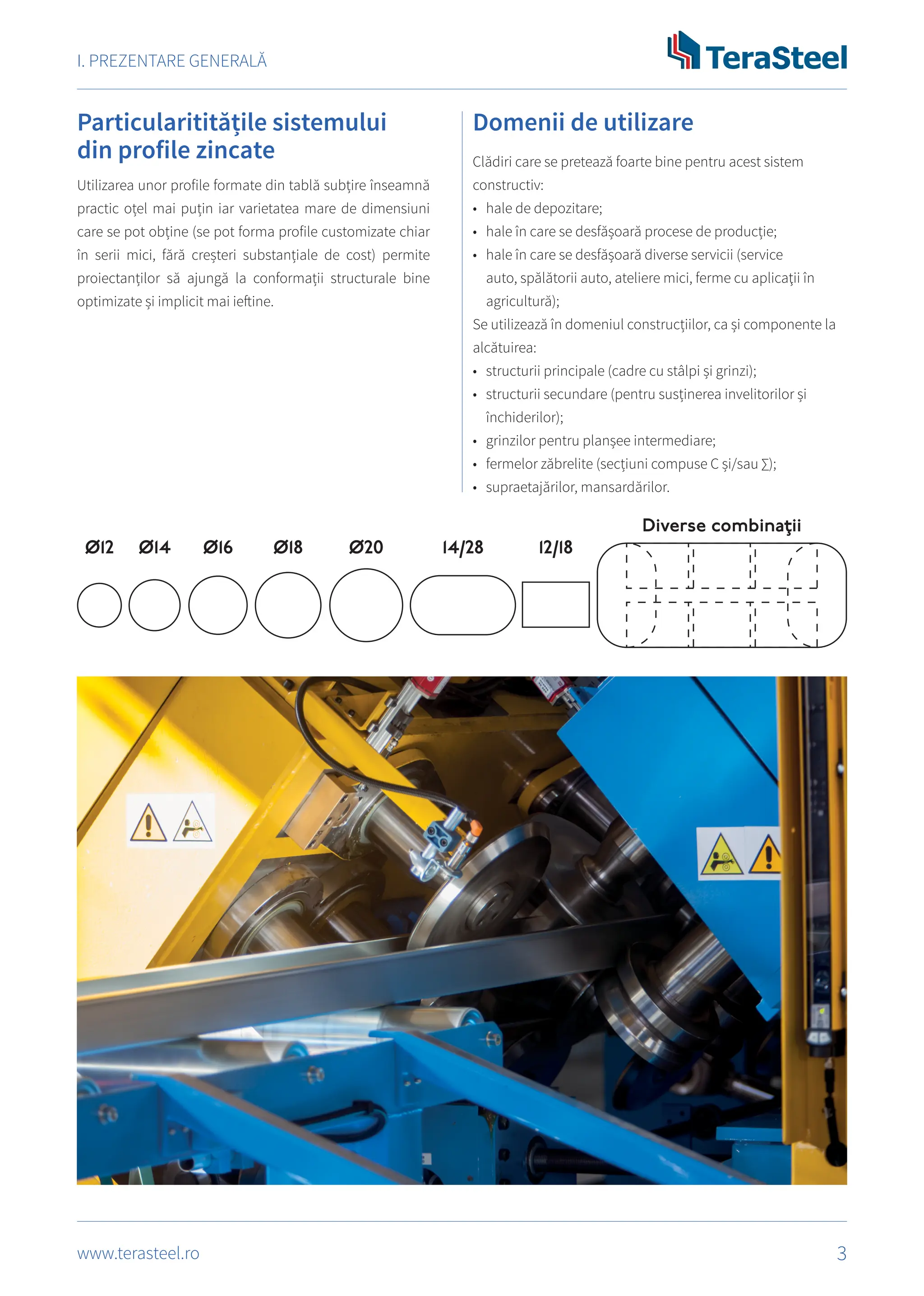 I. PREZENTARE GENERALĂ

TeraSteel

Particularitităţile sistemului din profile zincate

Utilizarea unor profile formate din tablă subţire înseamnă practic oţel mai puţin iar varietatea mare de dimensiuni care se pot obţine (se pot forma profile customizate chiar în serii mici, fără creşteri substanţiale de cost) permite proiectanţilor să ajungă la conformaţii structurale bine optimizate şi implicit mai ieftine.

Domenii de utilizare

Clădiri care se pretează foarte bine pentru acest sistem constructiv:
• hale de depozitare;
• hale în care se desfăşoară procese de producţie;
• hale în care se desfăşoară diverse servicii (service auto, spălătorii auto, ateliere mici, ferme cu aplicaţii în agricultură);
Se utilizează în domeniul construcţiilor, ca şi componente la alcătuirea:
• structurii principale (cadre cu stâlpi şi grinzi);
• structurii secundare (pentru susţinerea invelitorilor şi închiderilor);
• grinzilor pentru planşee intermediare;
• fermelor zăbrelite (secţiuni compuse C şi/sau ∑);
• supraetajărilor, mansardărilor.

Ø12 Ø14 Ø16 Ø18 Ø20 14/28 12/18

Diverse combinaţii

www.terasteel.ro

3