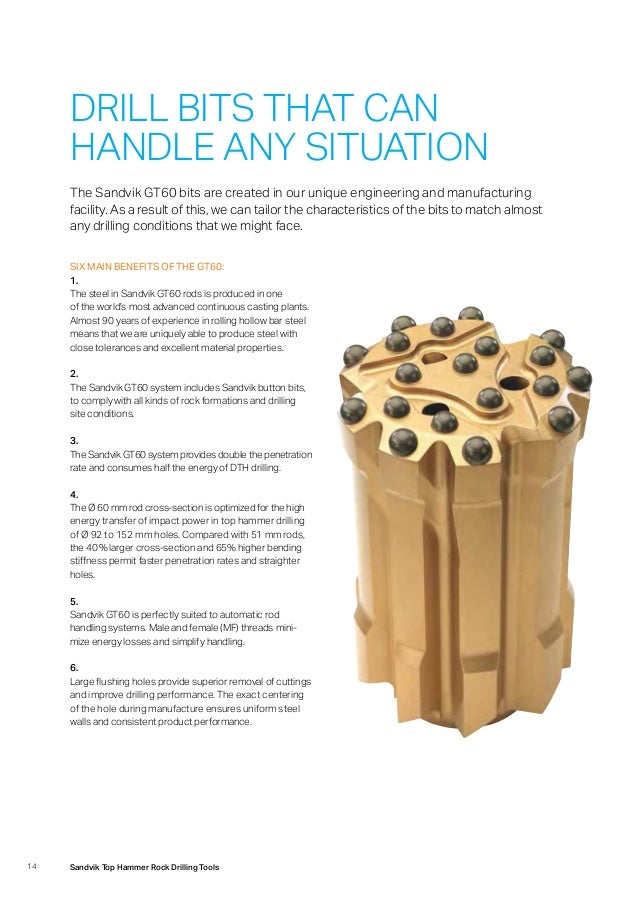 DRILL BITS THAT CAN HANDLE ANY SITUATION

The Sandvik GT60 bits are created in our unique engineering and manufacturing facility. As a result of this, we can tailor the characteristics of the bits to match almost any drilling conditions that we might face.

SIX MAIN BENEFITS OF THE GT60:

1.
The steel in Sandvik GT60 rods is produced in one of the world's most advanced continuous casting plants. Almost 90 years of experience in rolling hollow bar steel means that we are uniquely able to produce steel with close tolerances and excellent material properties.

2.
The Sandvik GT60 system includes Sandvik button bits, to comply with all kinds of rock formations and drilling site conditions.

3.
The Sandvik GT60 system provides double the penetration rate and consumes half the energy of DTH drilling.

4.
The Ø 60 mm rod cross-section is optimized for the high energy transfer of impact power in top hammer drilling of Ø 92 to 152 mm holes. Compared with 51 mm rods, the 40% larger cross-section and 65% higher bending stiffness permit faster penetration rates and straighter holes.

5.
Sandvik GT60 is perfectly suited to automatic rod handling systems. Male and female (MF) threads minimize energy losses and simplify handling.

6.
Large flushing holes provide superior removal of cuttings and improve drilling performance. The exact centering of the hole during manufacture ensures uniform steel walls and consistent product performance.

14 Sandvik Top Hammer Rock Drilling Tools