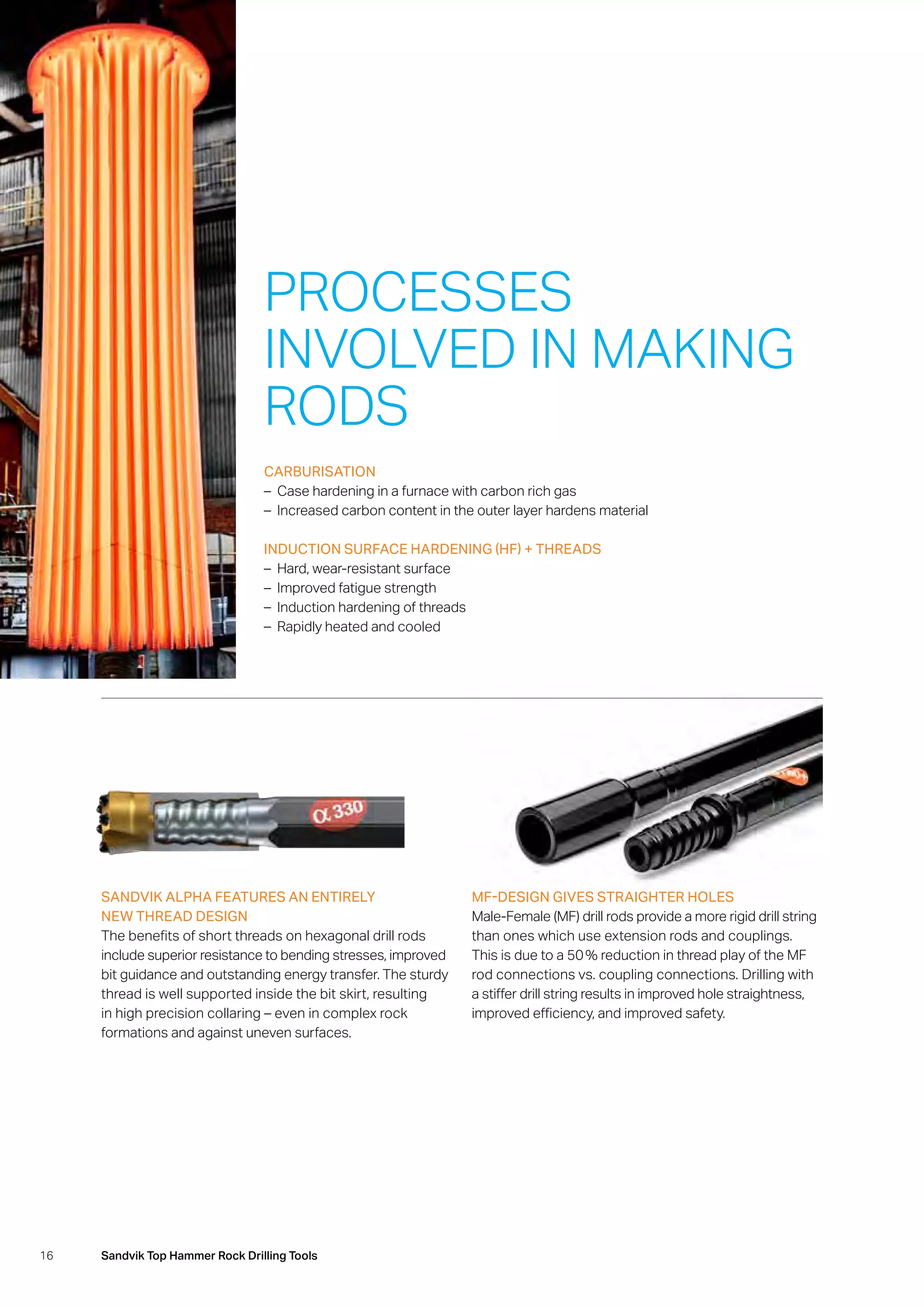 PROCESSES INVOLVED IN MAKING RODS

CARBURISATION
– Case hardening in a furnace with carbon rich gas
– Increased carbon content in the outer layer hardens material

INDUCTION SURFACE HARDENING (HF) + THREADS
– Hard, wear-resistant surface
– Improved fatigue strength
– Induction hardening of threads
– Rapidly heated and cooled

α 330

SANDVIK ALPHA FEATURES AN ENTIRELY NEW THREAD DESIGN
The benefits of short threads on hexagonal drill rods include superior resistance to bending stresses, improved bit guidance and outstanding energy transfer. The sturdy thread is well supported inside the bit skirt, resulting in high precision collaring – even in complex rock formations and against uneven surfaces.

MF-DESIGN GIVES STRAIGHTER HOLES
Male-Female (MF) drill rods provide a more rigid drill string than ones which use extension rods and couplings. This is due to a 50 % reduction in thread play of the MF rod connections vs. coupling connections. Drilling with a stiffer drill string results in improved hole straightness, improved efficiency, and improved safety.

16 Sandvik Top Hammer Rock Drilling Tools