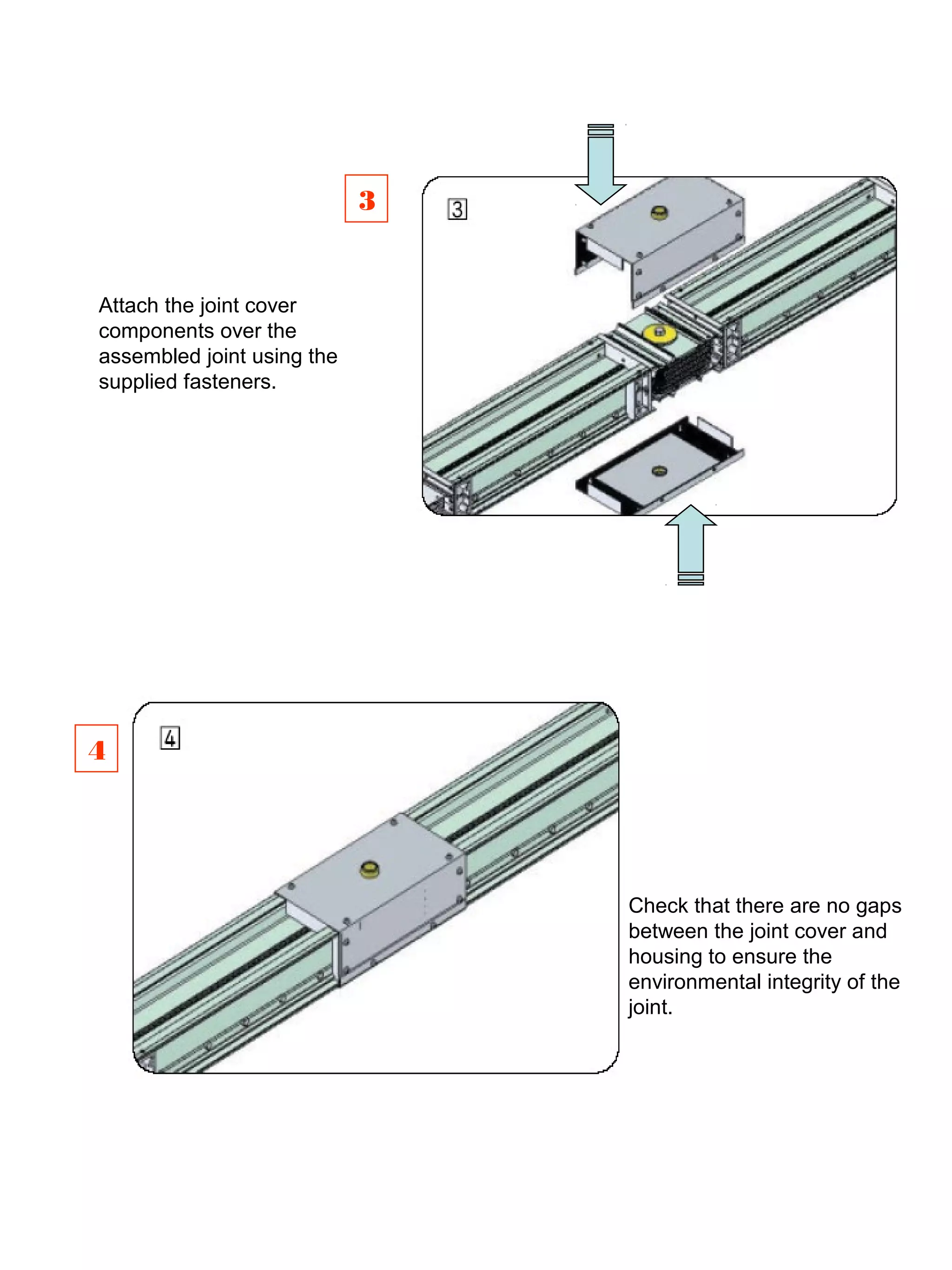 3

3

Attach the joint cover components over the assembled joint using the supplied fasteners.

4

4

Check that there are no gaps between the joint cover and housing to ensure the environmental integrity of the joint.