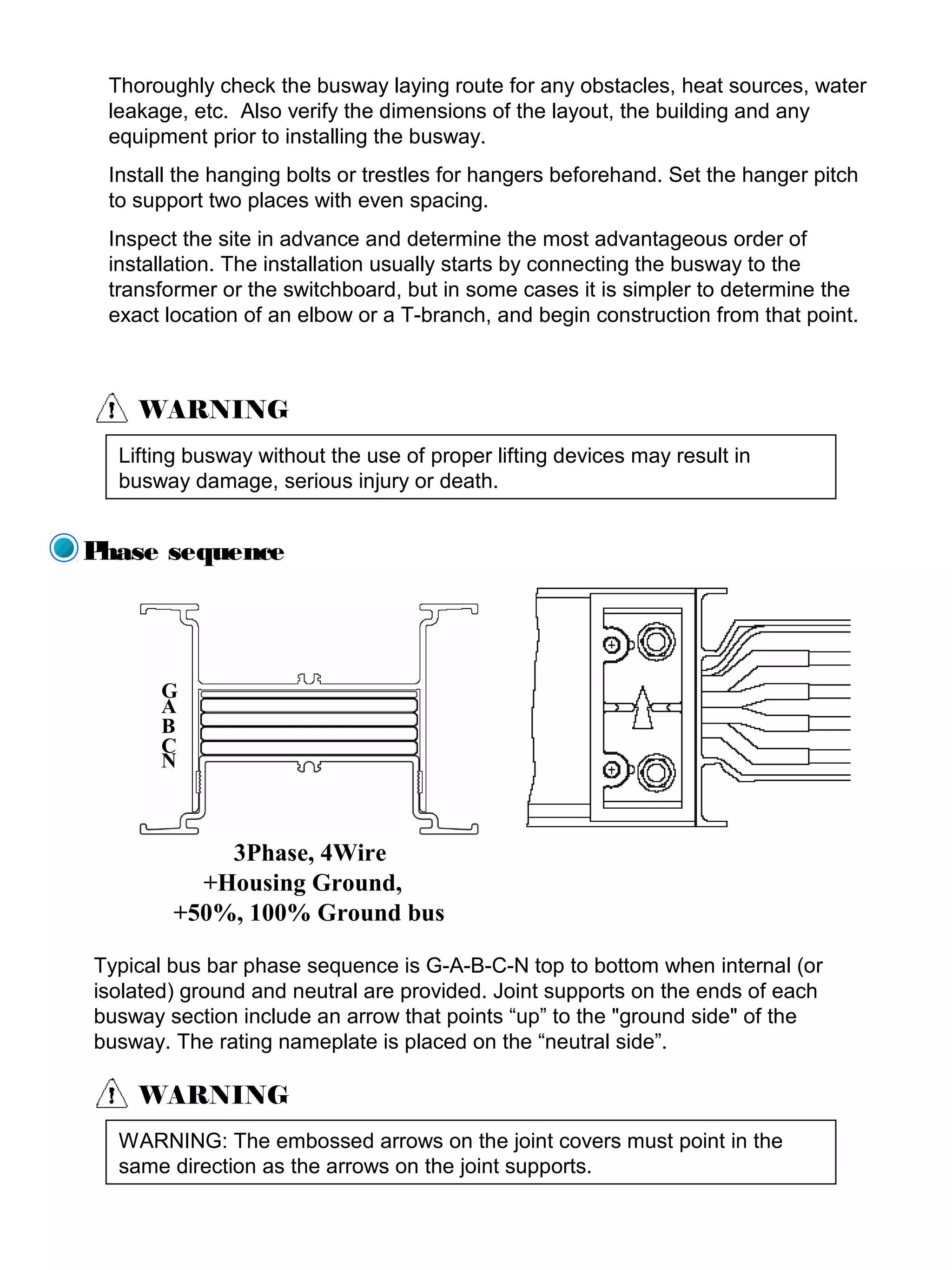 Thoroughly check the busway laying route for any obstacles, heat sources, water leakage, etc. Also verify the dimensions of the layout, the building and any equipment prior to installing the busway.

Install the hanging bolts or trestles for hangers beforehand. Set the hanger pitch to support two places with even spacing.

Inspect the site in advance and determine the most advantageous order of installation. The installation usually starts by connecting the busway to the transformer or the switchboard, but in some cases it is simpler to determine the exact location of an elbow or a T-branch, and begin construction from that point.

WARNING

Lifting busway without the use of proper lifting devices may result in busway damage, serious injury or death.

Phase sequence

G
A
B
C
N

3Phase, 4Wire
+Housing Ground,
+50%, 100% Ground bus

Typical bus bar phase sequence is G-A-B-C-N top to bottom when internal (or isolated) ground and neutral are provided. Joint supports on the ends of each busway section include an arrow that points “up” to the "ground side" of the busway. The rating nameplate is placed on the “neutral side”.

WARNING

WARNING: The embossed arrows on the joint covers must point in the same direction as the arrows on the joint supports.