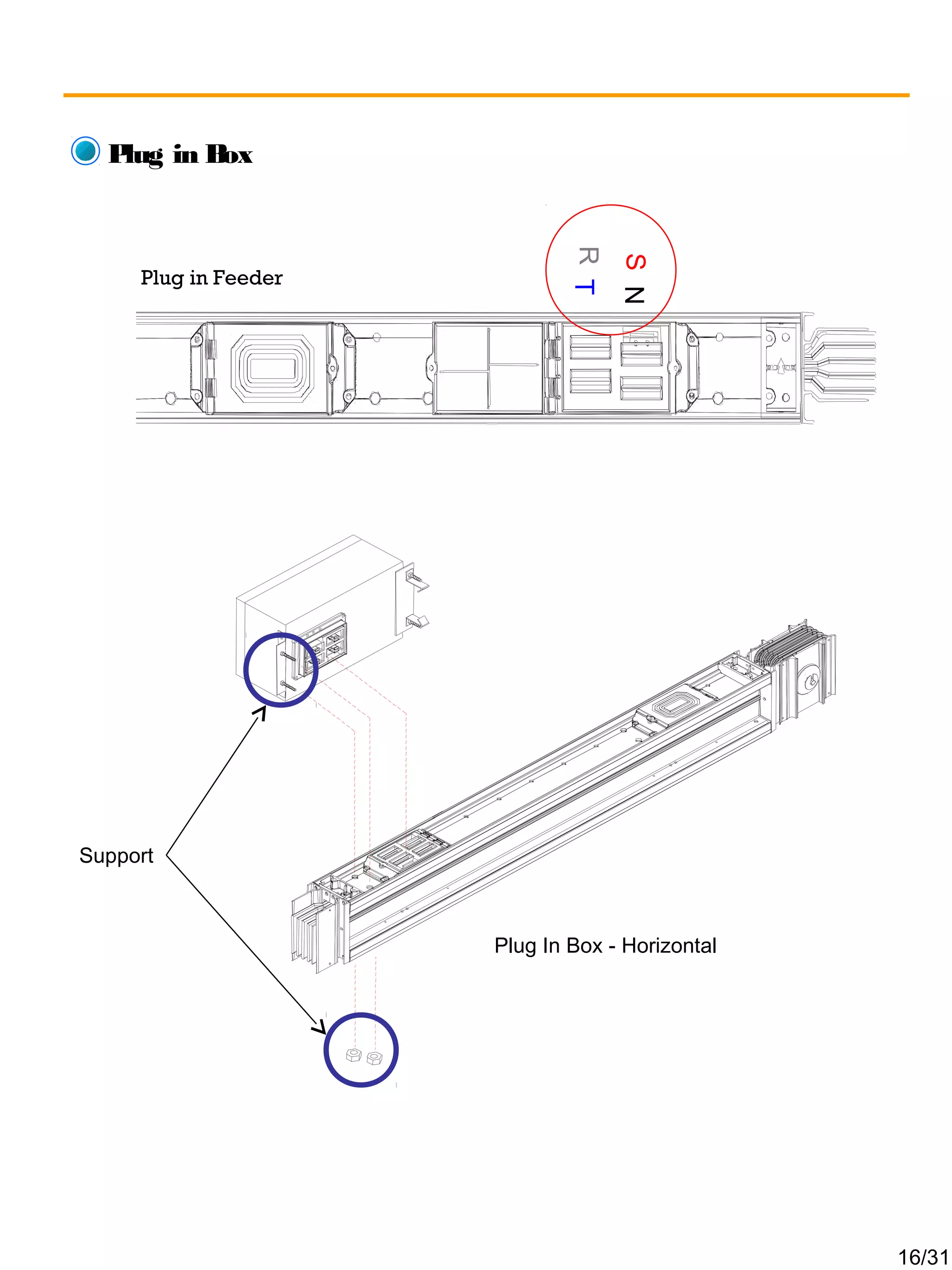 Plug in Box

Plug in Feeder

R S
T N

Support

Plug In Box - Horizontal

16/31