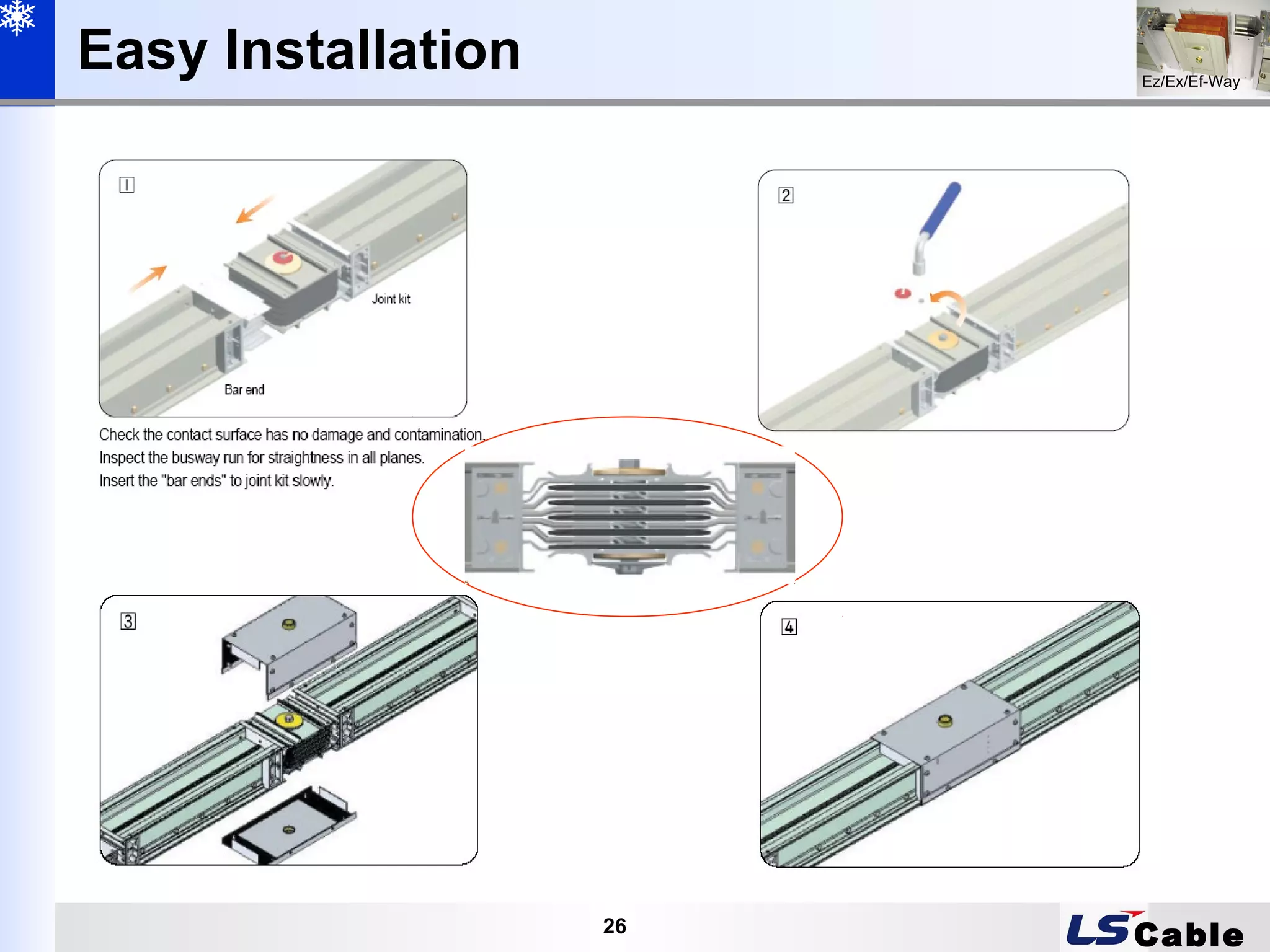 Easy Installation

Ez/Ex/Ef-Way

1

Joint kit

Bar end

Check the contact surface has no damage and contamination. Inspect the busway run for straightness in all planes. Insert the "bar ends" to joint kit slowly.

2

3

4

26

LS Cable