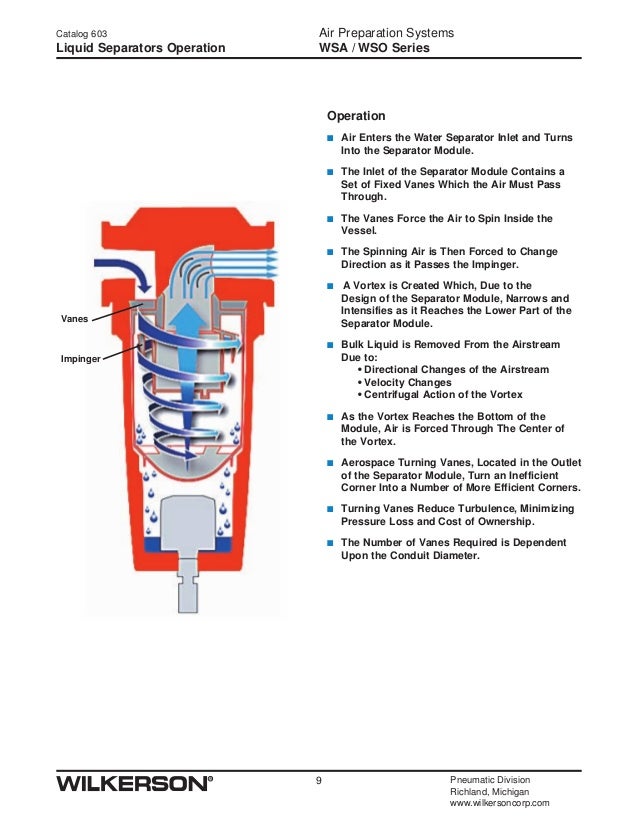 Catalog 603
Liquid Separators Operation

Air Preparation Systems
WSA / WSO Series

Vanes

Impinger

Operation

■ Air Enters the Water Separator Inlet and Turns Into the Separator Module.

■ The Inlet of the Separator Module Contains a Set of Fixed Vanes Which the Air Must Pass Through.

■ The Vanes Force the Air to Spin Inside the Vessel.

■ The Spinning Air is Then Forced to Change Direction as it Passes the Impinger.

■ A Vortex is Created Which, Due to the Design of the Separator Module, Narrows and Intensifies as it Reaches the Lower Part of the Separator Module.

■ Bulk Liquid is Removed From the Airstream Due to:
• Directional Changes of the Airstream
• Velocity Changes
• Centrifugal Action of the Vortex

■ As the Vortex Reaches the Bottom of the Module, Air is Forced Through The Center of the Vortex.

■ Aerospace Turning Vanes, Located in the Outlet of the Separator Module, Turn an Inefficient Corner Into a Number of More Efficient Corners.

■ Turning Vanes Reduce Turbulence, Minimizing Pressure Loss and Cost of Ownership.

■ The Number of Vanes Required is Dependent Upon the Conduit Diameter.

WILKERSON®

9

Pneumatic Division
Richland, Michigan
www.wilkersoncorp.com