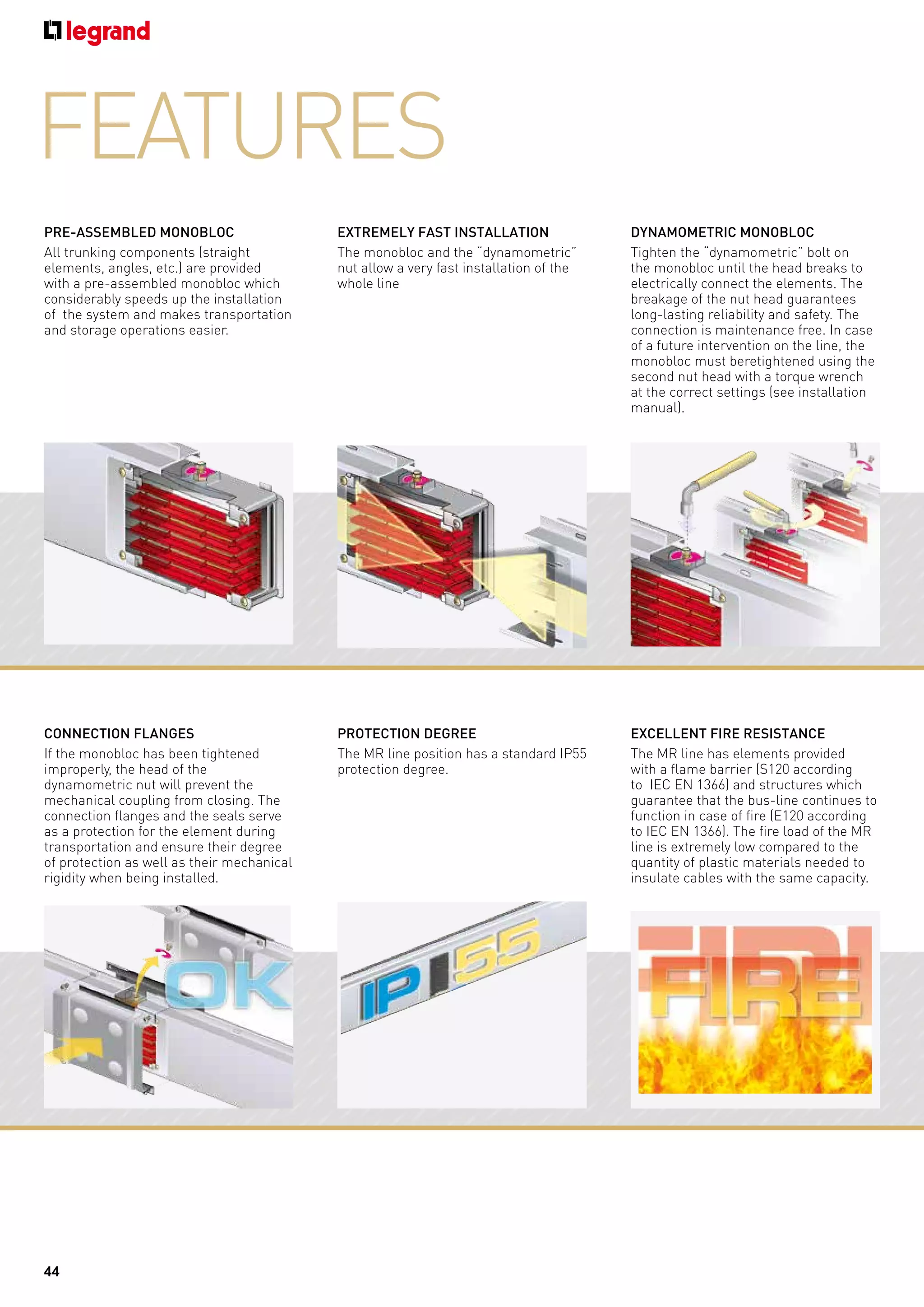 legrand

FEATURES

PRE-ASSEMBLED MONOBLOC
All trunking components (straight elements, angles, etc.) are provided with a pre-assembled monobloc which considerably speeds up the installation of the system and makes transportation and storage operations easier.

EXTREMELY FAST INSTALLATION
The monobloc and the "dynamometric" nut allow a very fast installation of the whole line

DYNAMOMETRIC MONOBLOC
Tighten the "dynamometric" bolt on the monobloc until the head breaks to electrically connect the elements. The breakage of the nut head guarantees long-lasting reliability and safety. The connection is maintenance free. In case of a future intervention on the line, the monobloc must beretightened using the second nut head with a torque wrench at the correct settings (see installation manual).

CONNECTION FLANGES
If the monobloc has been tightened improperly, the head of the dynamometric nut will prevent the mechanical coupling from closing. The connection flanges and the seals serve as a protection for the element during transportation and ensure their degree of protection as well as their mechanical rigidity when being installed.

OK

PROTECTION DEGREE
The MR line position has a standard IP55 protection degree.

IP 55

EXCELLENT FIRE RESISTANCE
The MR line has elements provided with a flame barrier (S120 according to IEC EN 1366) and structures which guarantee that the bus-line continues to function in case of fire (E120 according to IEC EN 1366). The fire load of the MR line is extremely low compared to the quantity of plastic materials needed to insulate cables with the same capacity.

FIRE

44