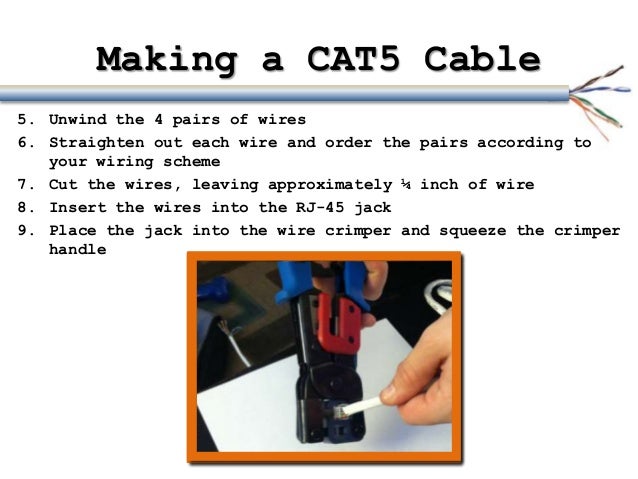 Making a CAT5 Cable

5. Unwind the 4 pairs of wires
6. Straighten out each wire and order the pairs according to your wiring scheme
7. Cut the wires, leaving approximately ¼ inch of wire
8. Insert the wires into the RJ-45 jack
9. Place the jack into the wire crimper and squeeze the crimper handle