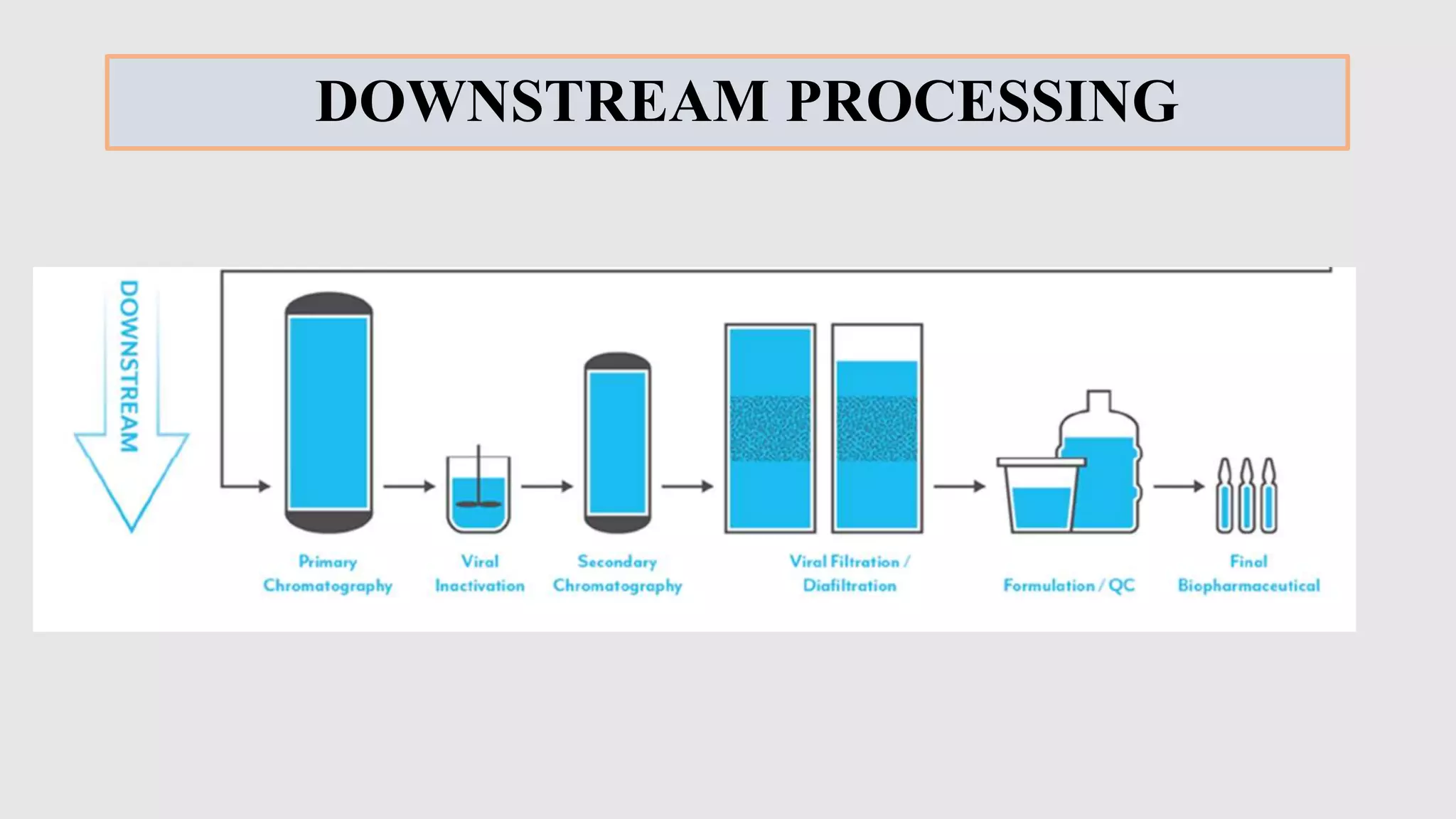 DOWNSTREAM PROCESSING

DOWNSTREAM

Primary Chromatography

Viral Inactivation

Secondary Chromatography

Viral Filtration / Diafiltration

Formulation / QC

Final Biopharmaceutical