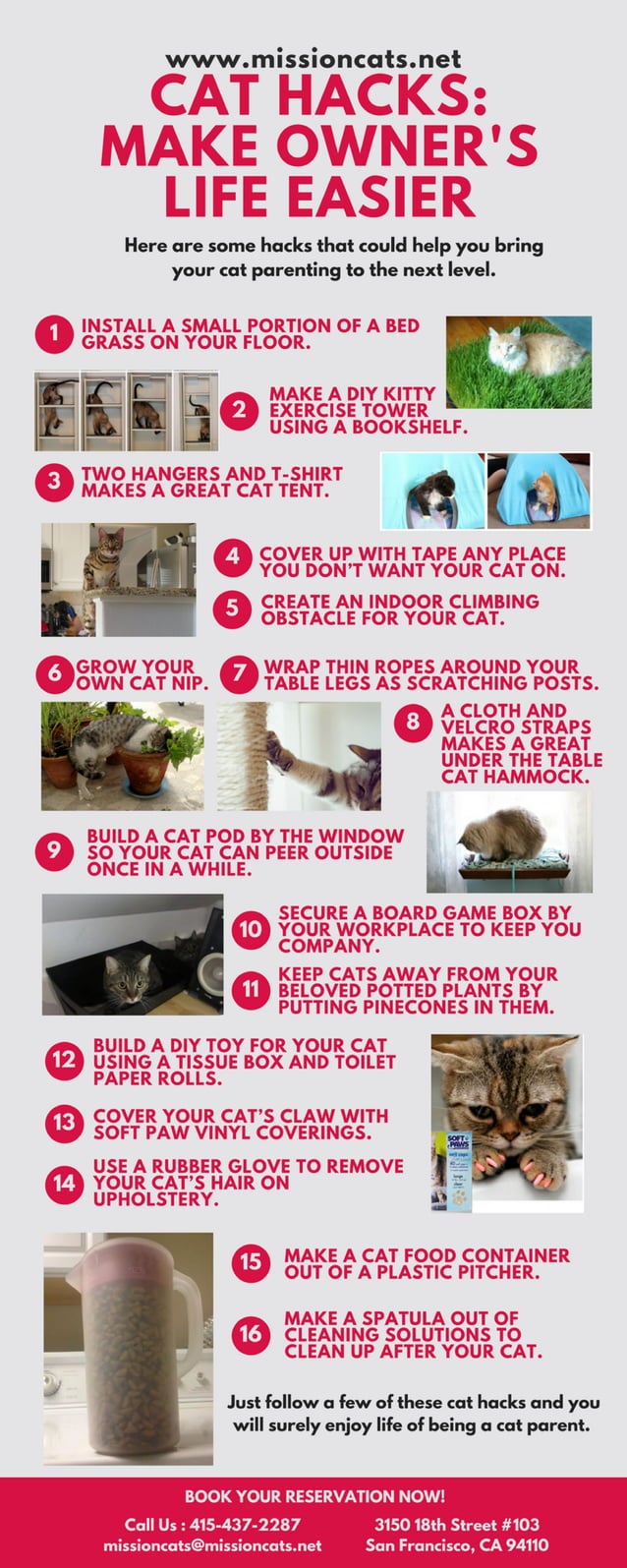 www.missioncats.net

CAT HACKS: MAKE OWNER'S LIFE EASIER

Here are some hacks that could help you bring your cat parenting to the next level.

1 INSTALL A SMALL PORTION OF A BED GRASS ON YOUR FLOOR.

2 MAKE A DIY KITTY EXERCISE TOWER USING A BOOKSHELF.

3 TWO HANGERS AND T-SHIRT MAKES A GREAT CAT TENT.

4 COVER UP WITH TAPE ANY PLACE YOU DON'T WANT YOUR CAT ON.

5 CREATE AN INDOOR CLIMBING OBSTACLE FOR YOUR CAT.

6 GROW YOUR OWN CAT NIP.

7 WRAP THIN ROPES AROUND YOUR TABLE LEGS AS SCRATCHING POSTS.

8 A CLOTH AND VELCRO STRAPS MAKES A GREAT UNDER THE TABLE CAT HAMMOCK.

9 BUILD A CAT POD BY THE WINDOW SO YOUR CAT CAN PEER OUTSIDE ONCE IN A WHILE.

10 SECURE A BOARD GAME BOX BY YOUR WORKPLACE TO KEEP YOU COMPANY.

11 KEEP CATS AWAY FROM YOUR BELOVED POTTED PLANTS BY PUTTING PINECONES IN THEM.

12 BUILD A DIY TOY FOR YOUR CAT USING A TISSUE BOX AND TOILET PAPER ROLLS.

13 COVER YOUR CAT'S CLAW WITH SOFT PAW VINYL COVERINGS.

14 USE A RUBBER GLOVE TO REMOVE YOUR CAT'S HAIR ON UPHOLSTERY.

SOFT PAWS

15 MAKE A CAT FOOD CONTAINER OUT OF A PLASTIC PITCHER.

16 MAKE A SPATULA OUT OF CLEANING SOLUTIONS TO CLEAN UP AFTER YOUR CAT.

Just follow a few of these cat hacks and you will surely enjoy life of being a cat parent.

BOOK YOUR RESERVATION NOW!

Call Us : 415-437-2287
missioncats@missioncats.net

3150 18th Street #103
San Francisco, CA 94110