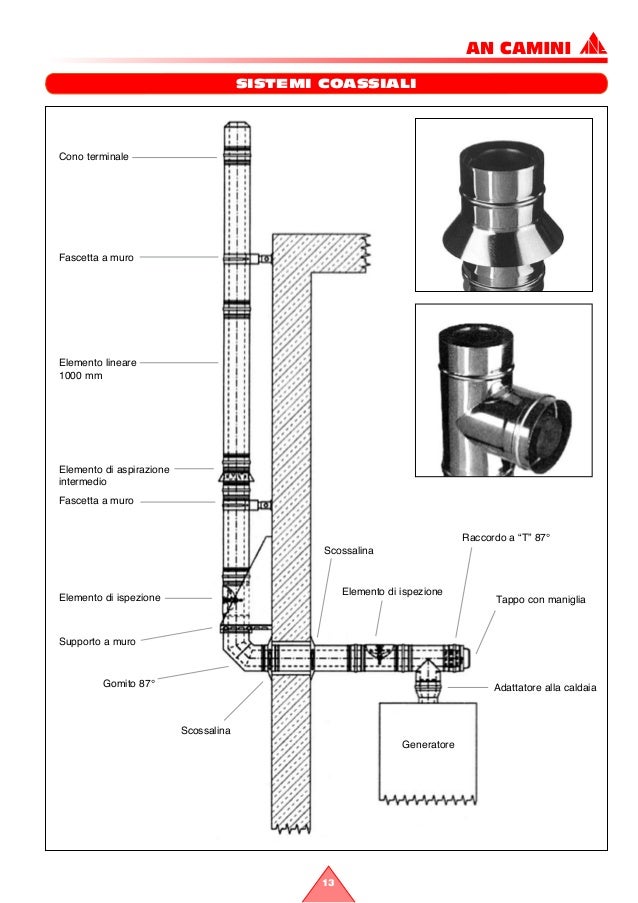 AN CAMINI

SISTEMI COASSIALI

Cono terminale

Fascetta a muro

Elemento lineare 1000 mm

Elemento di aspirazione intermedio

Fascetta a muro

Elemento di ispezione

Supporto a muro

Gomito 87°

Scossalina

Scossalina

Elemento di ispezione

Raccordo a "T" 87°

Tappo con maniglia

Adattatore alla caldaia

Generatore

13