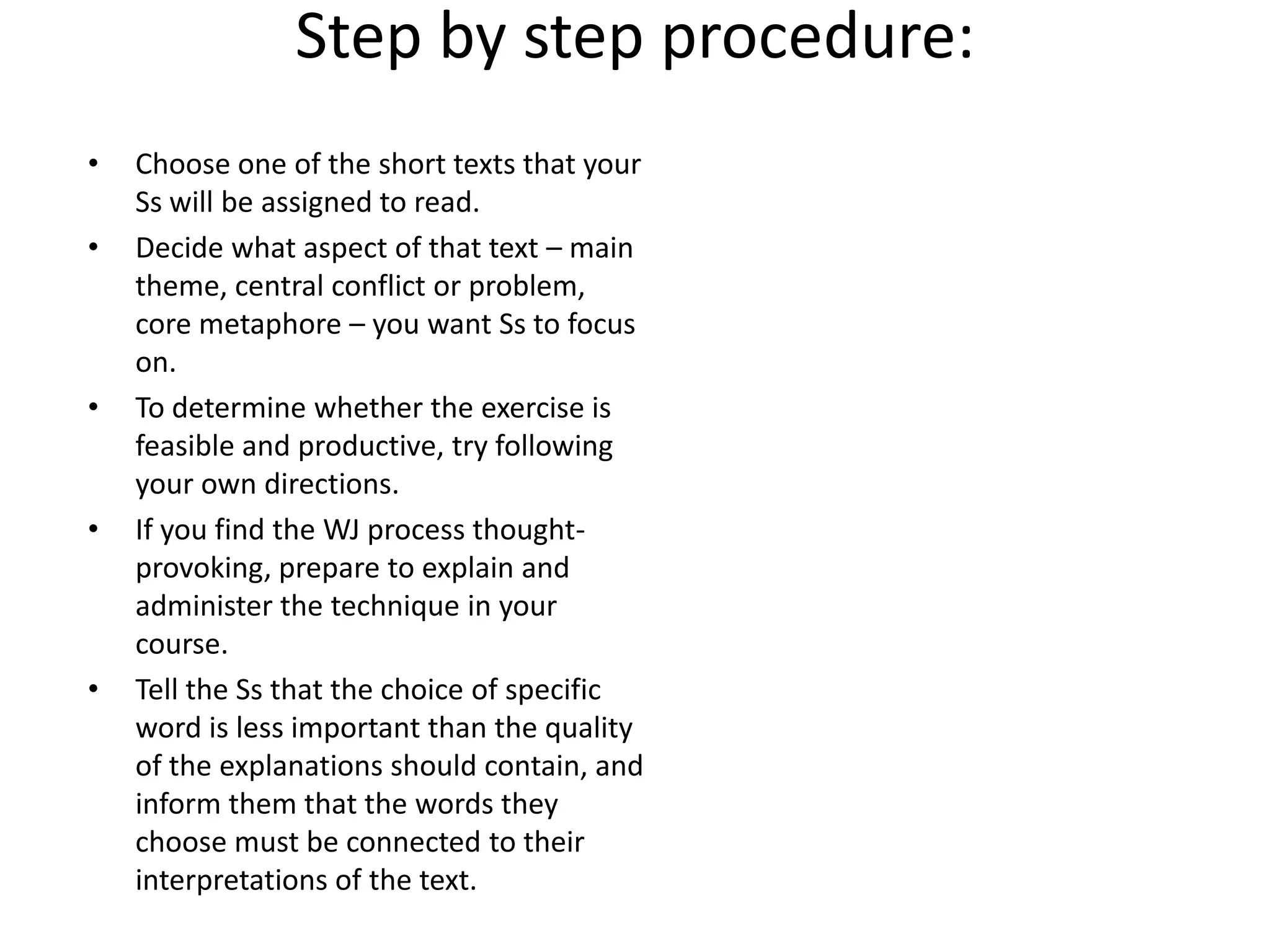 Step by step procedure:

• Choose one of the short texts that your Ss will be assigned to read.
• Decide what aspect of that text – main theme, central conflict or problem, core metaphore – you want Ss to focus on.
• To determine whether the exercise is feasible and productive, try following your own directions.
• If you find the WJ process thought-provoking, prepare to explain and administer the technique in your course.
• Tell the Ss that the choice of specific word is less important than the quality of the explanations should contain, and inform them that the words they choose must be connected to their interpretations of the text.