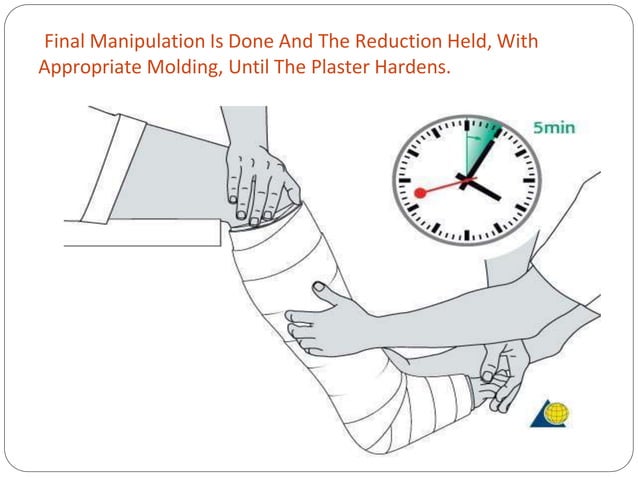 Final Manipulation Is Done And The Reduction Held, With Appropriate Molding, Until The Plaster Hardens.

5min