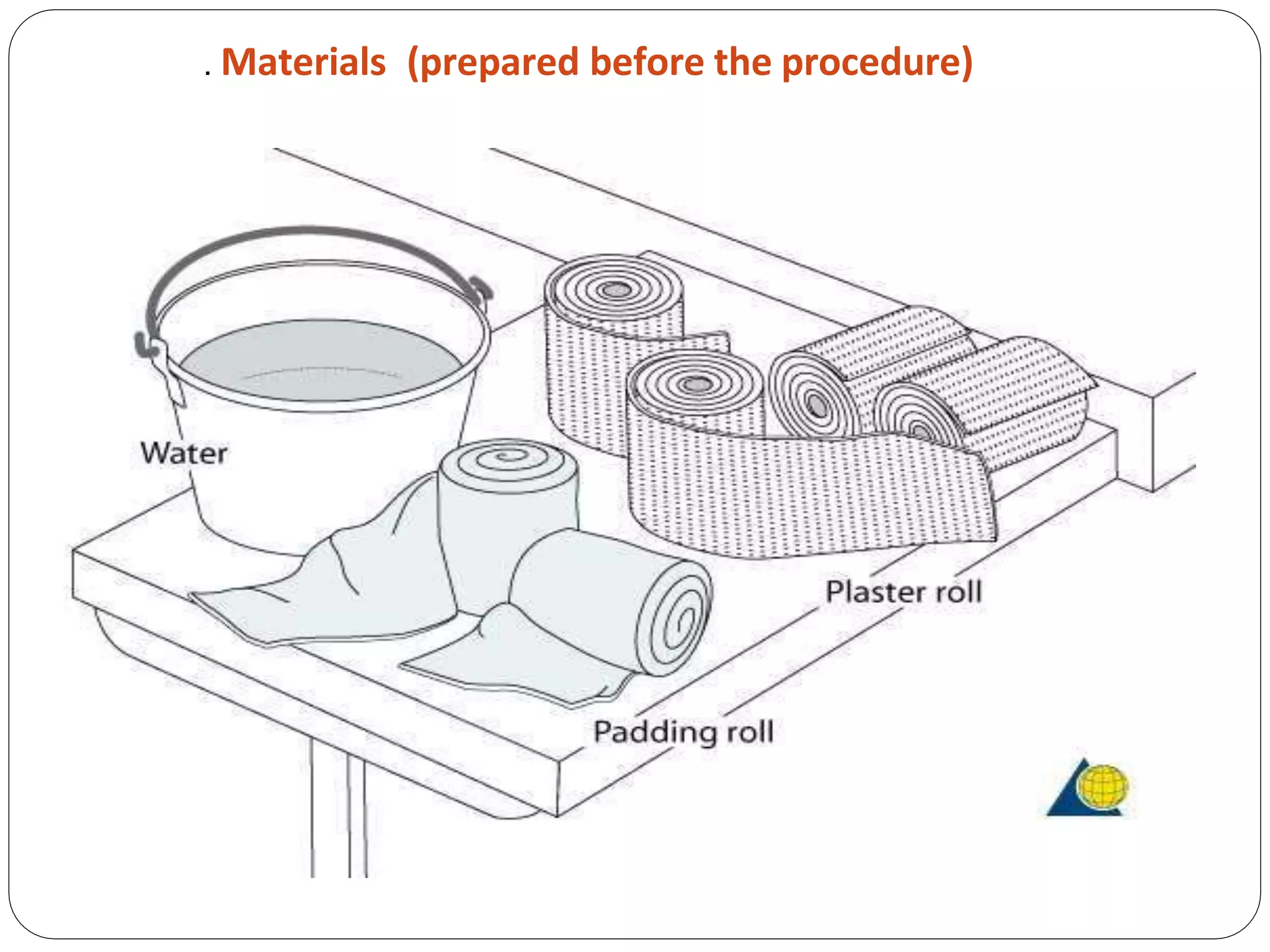 . Materials (prepared before the procedure)

Water

Plaster roll

Padding roll