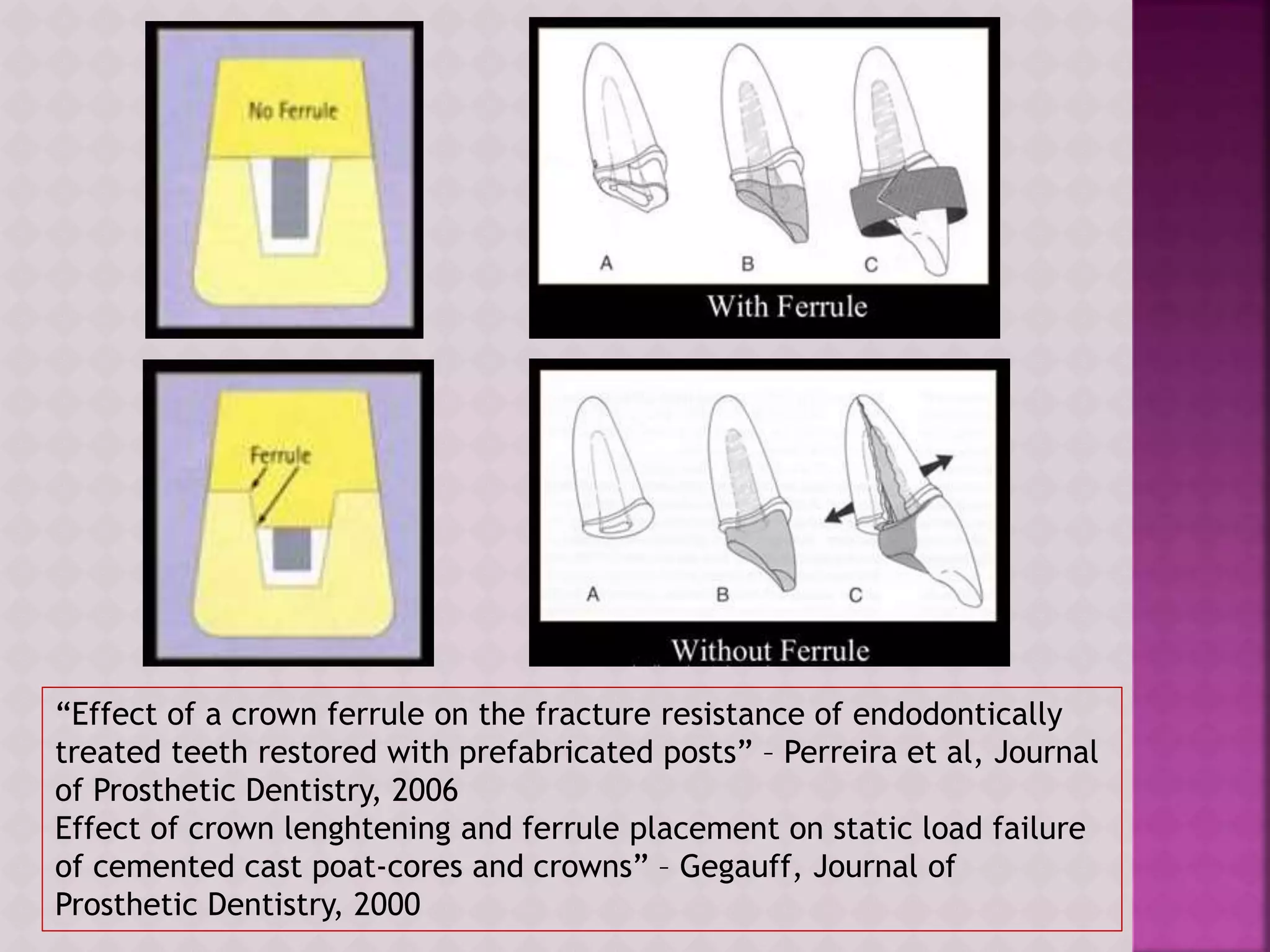 No Ferrule

A B C
With Ferrule

Ferrule

A B C
Without Ferrule

“Effect of a crown ferrule on the fracture resistance of endodontically treated teeth restored with prefabricated posts” – Perreira et al, Journal of Prosthetic Dentistry, 2006
Effect of crown lenghtening and ferrule placement on static load failure of cemented cast poat-cores and crowns” – Gegauff, Journal of Prosthetic Dentistry, 2000