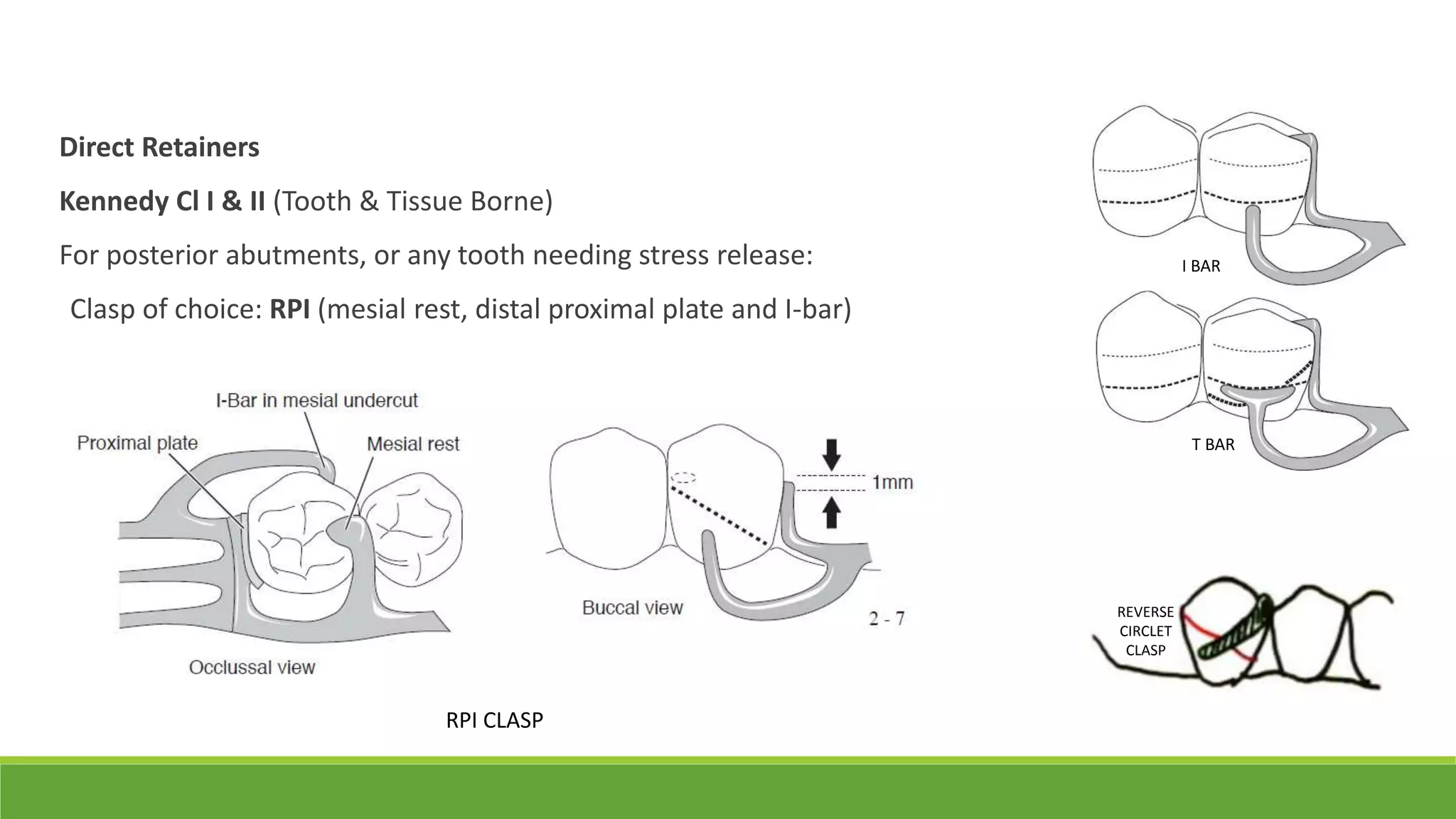 Direct Retainers

Kennedy Cl I & II (Tooth & Tissue Borne)

For posterior abutments, or any tooth needing stress release:

Clasp of choice: RPI (mesial rest, distal proximal plate and I-bar)

I-Bar in mesial undercut

Proximal plate

Mesial rest

Occlussal view

1mm

Buccal view

2 - 7

RPI CLASP

I BAR

T BAR

REVERSE CIRCLET CLASP