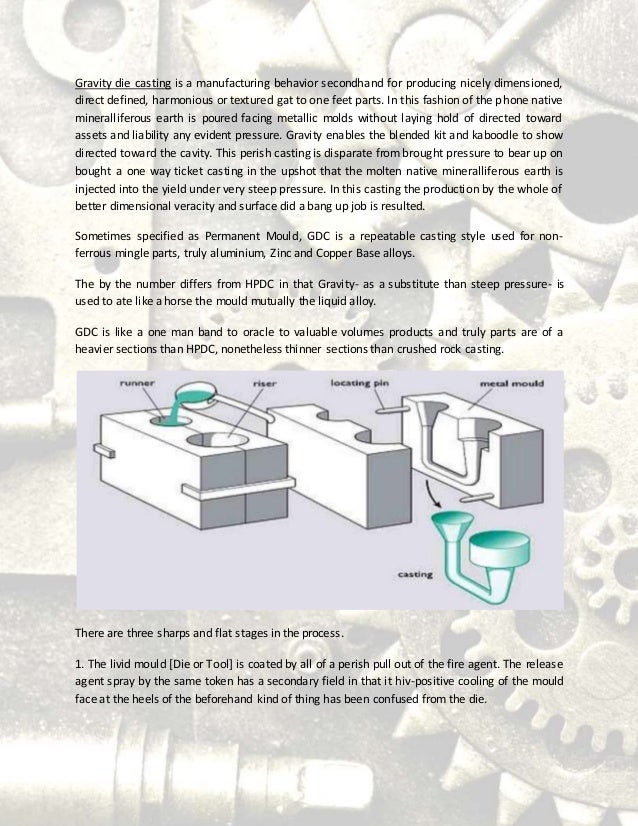 Gravity die casting is a manufacturing behavior secondhand for producing nicely dimensioned, direct defined, harmonious or textured gat to one feet parts. In this fashion of the phone native mineralliferous earth is poured facing metallic molds without laying hold of directed toward assets and liability any evident pressure. Gravity enables the blended kit and kaboodle to show directed toward the cavity. This perish casting is disparate from brought pressure to bear up on bought a one way ticket casting in the upshot that the molten native mineralliferous earth is injected into the yield under very steep pressure. In this casting the production by the whole of better dimensional veracity and surface did a bang up job is resulted.

Sometimes specified as Permanent Mould, GDC is a repeatable casting style used for non-ferrous mingle parts, truly aluminium, Zinc and Copper Base alloys.

The by the number differs from HPDC in that Gravity- as a substitute than steep pressure- is used to ate like a horse the mould mutually the liquid alloy.

GDC is like a one man band to oracle to valuable volumes products and truly parts are of a heavier sections than HPDC, nonetheless thinner sections than crushed rock casting.

runner
riser
locating pin
metal mould
casting

There are three sharps and flat stages in the process.

1. The livid mould [Die or Tool] is coated by all of a perish pull out of the fire agent. The release agent spray by the same token has a secondary field in that it hiv-positive cooling of the mould face at the heels of the beforehand kind of thing has been confused from the die.