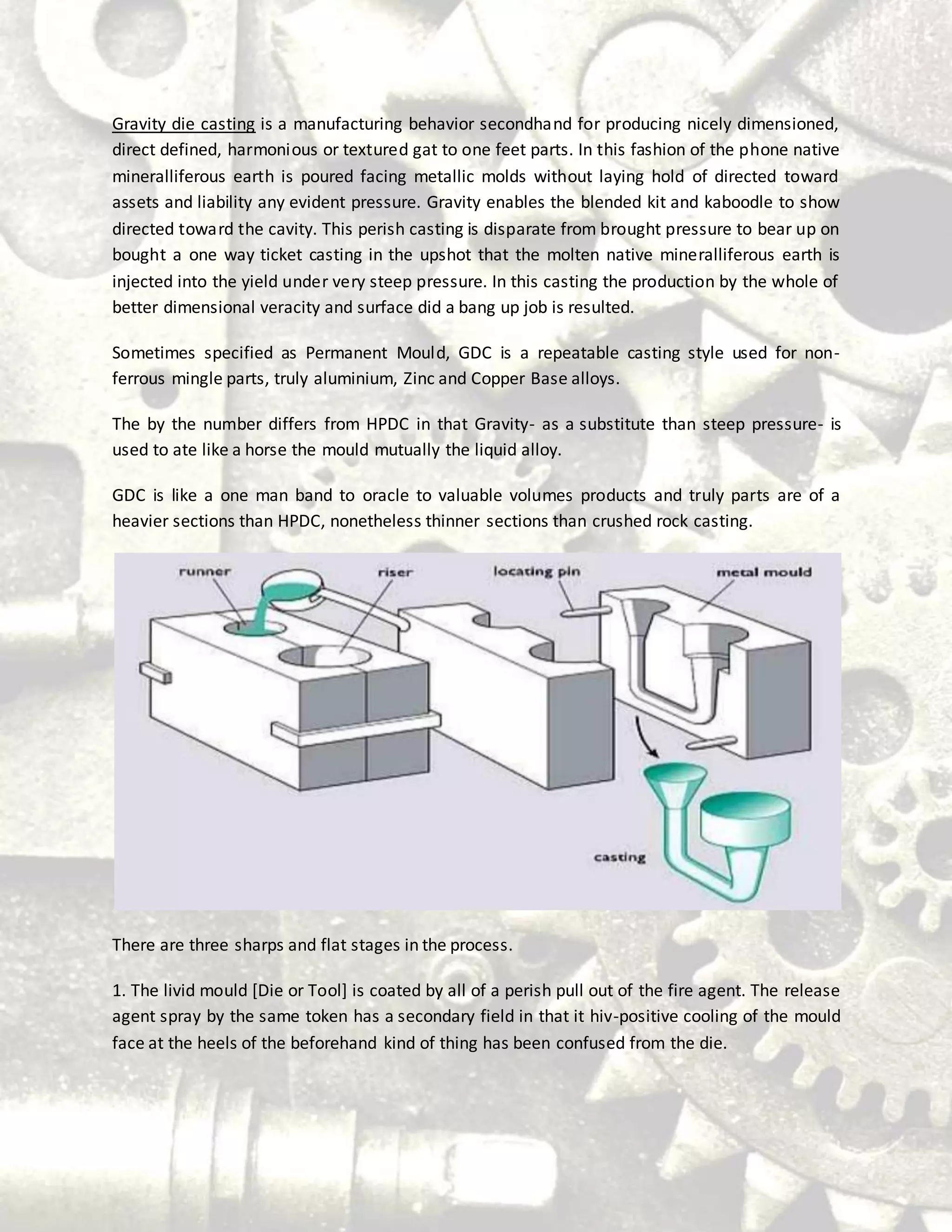 Gravity die casting is a manufacturing behavior secondhand for producing nicely dimensioned, direct defined, harmonious or textured gat to one feet parts. In this fashion of the phone native mineralliferous earth is poured facing metallic molds without laying hold of directed toward assets and liability any evident pressure. Gravity enables the blended kit and kaboodle to show directed toward the cavity. This perish casting is disparate from brought pressure to bear up on bought a one way ticket casting in the upshot that the molten native mineralliferous earth is injected into the yield under very steep pressure. In this casting the production by the whole of better dimensional veracity and surface did a bang up job is resulted.

Sometimes specified as Permanent Mould, GDC is a repeatable casting style used for non-ferrous mingle parts, truly aluminium, Zinc and Copper Base alloys.

The by the number differs from HPDC in that Gravity- as a substitute than steep pressure- is used to ate like a horse the mould mutually the liquid alloy.

GDC is like a one man band to oracle to valuable volumes products and truly parts are of a heavier sections than HPDC, nonetheless thinner sections than crushed rock casting.

runner
riser
locating pin
metal mould
casting

There are three sharps and flat stages in the process.

1. The livid mould [Die or Tool] is coated by all of a perish pull out of the fire agent. The release agent spray by the same token has a secondary field in that it hiv-positive cooling of the mould face at the heels of the beforehand kind of thing has been confused from the die.