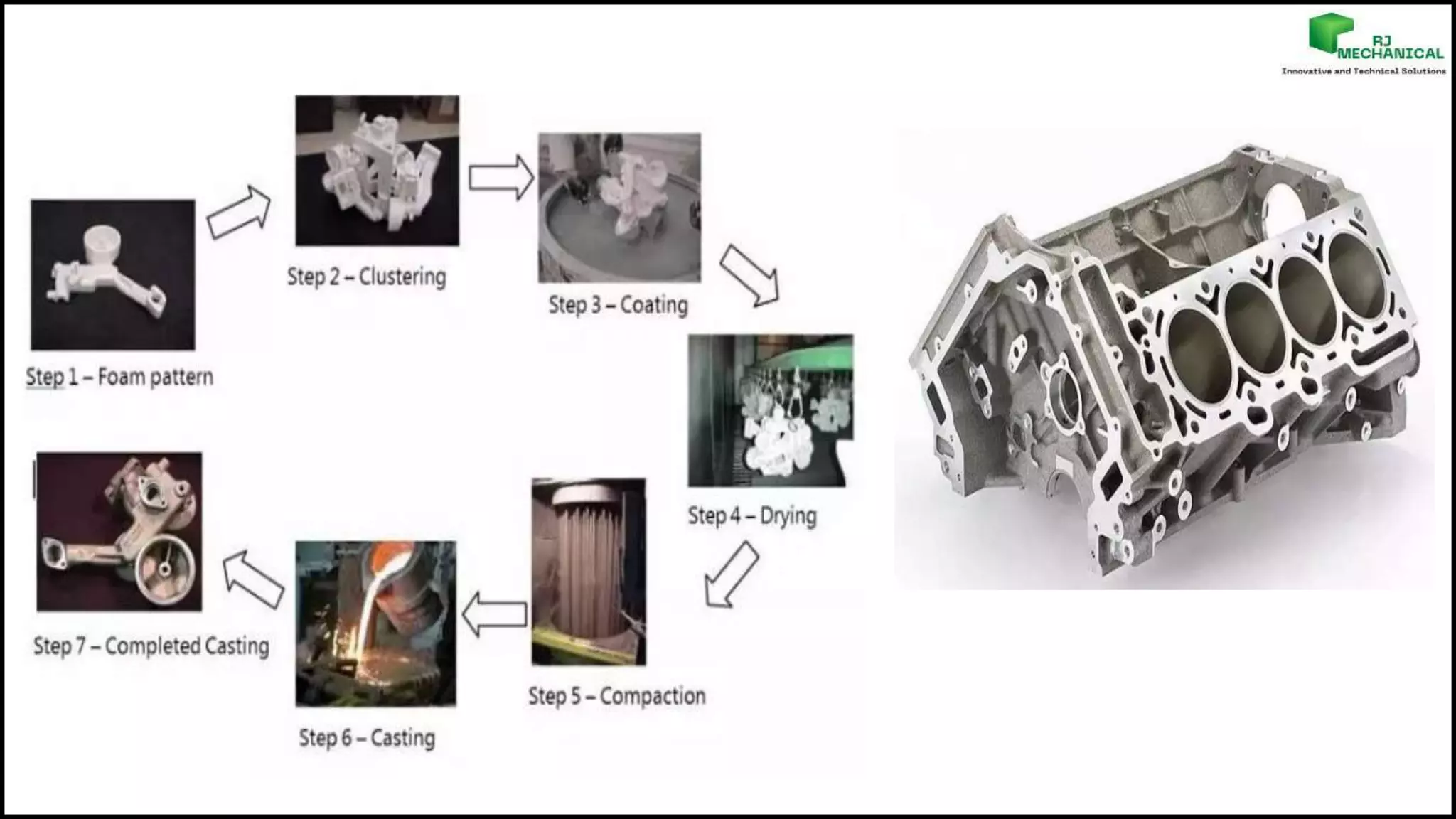 RJ MECHANICAL
Innovative and Technical Solutions

Step 1 – Foam pattern

Step 2 – Clustering

Step 3 – Coating

Step 4 – Drying

Step 5 – Compaction

Step 6 – Casting

Step 7 – Completed Casting