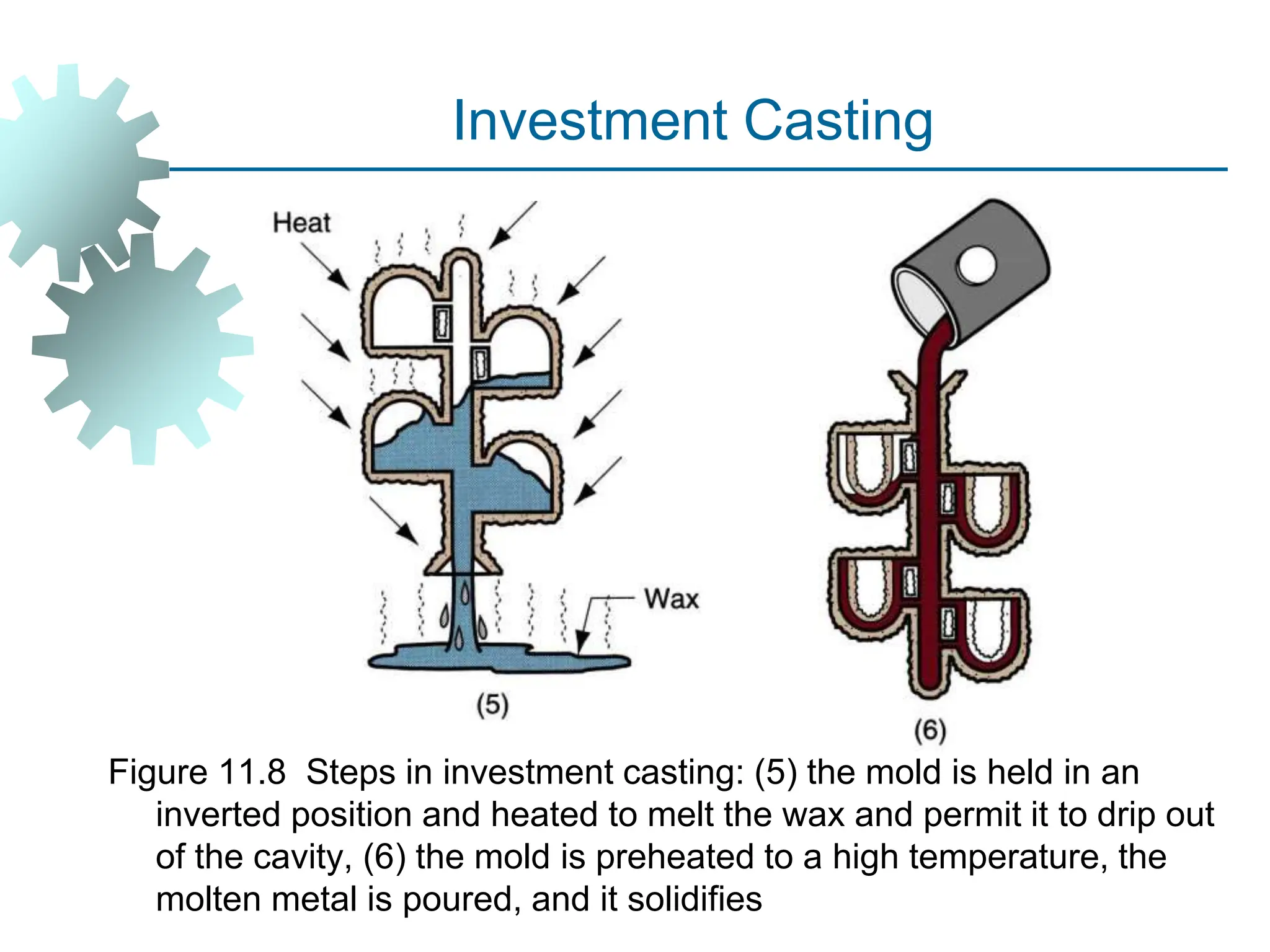 Investment Casting

Heat

Wax

(5)

(6)

Figure 11.8  Steps in investment casting: (5) the mold is held in an inverted position and heated to melt the wax and permit it to drip out of the cavity, (6) the mold is preheated to a high temperature, the molten metal is poured, and it solidifies