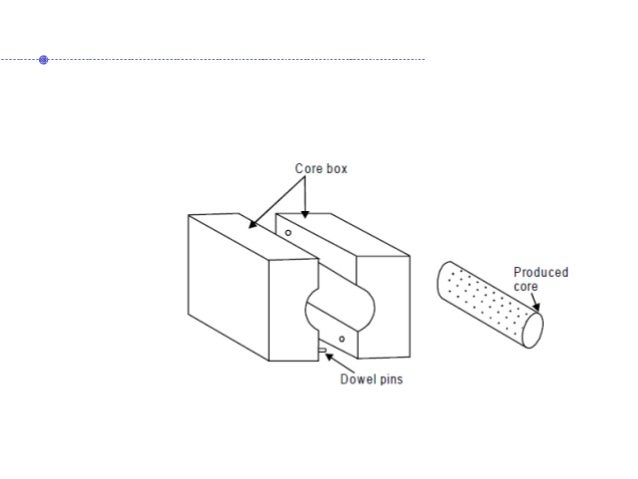 Core box

Produced core

Dowel pins