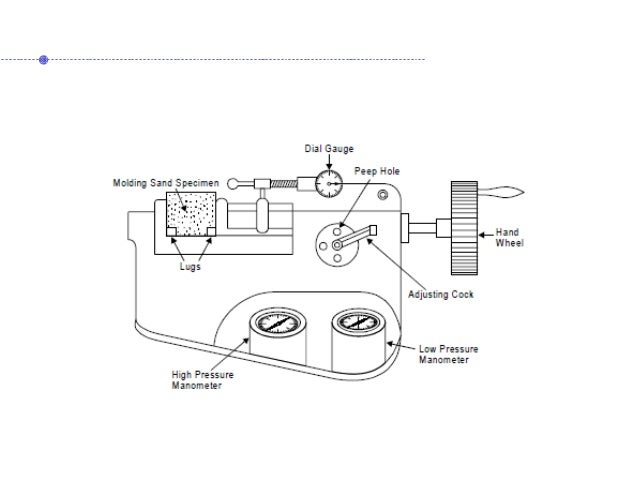 Dial Gauge
Peep Hole
Molding Sand Specimen
Hand Wheel
Lugs
Adjusting Cock
Low Pressure Manometer
High Pressure Manometer