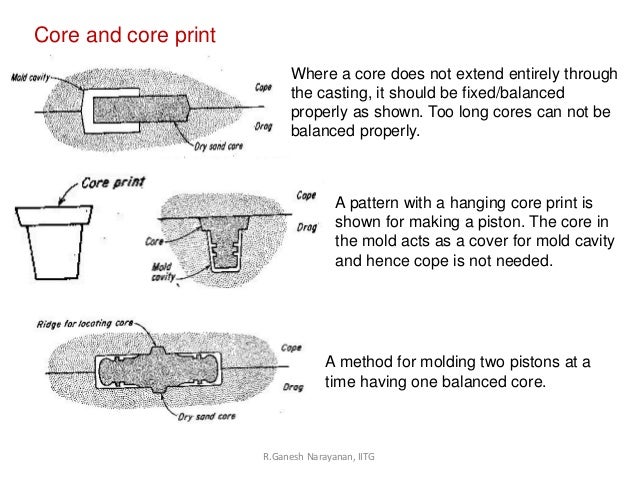 Core and core print

Mold cavity
Cope
Drag
Dry sand core

Where a core does not extend entirely through the casting, it should be fixed/balanced properly as shown. Too long cores can not be balanced properly.

Core print
Cope
Drag
Core
Mold cavity

A pattern with a hanging core print is shown for making a piston. The core in the mold acts as a cover for mold cavity and hence cope is not needed.

Ridge for locating core
Cope
Drag
Dry sand core

A method for molding two pistons at a time having one balanced core.

R.Ganesh Narayanan, IITG