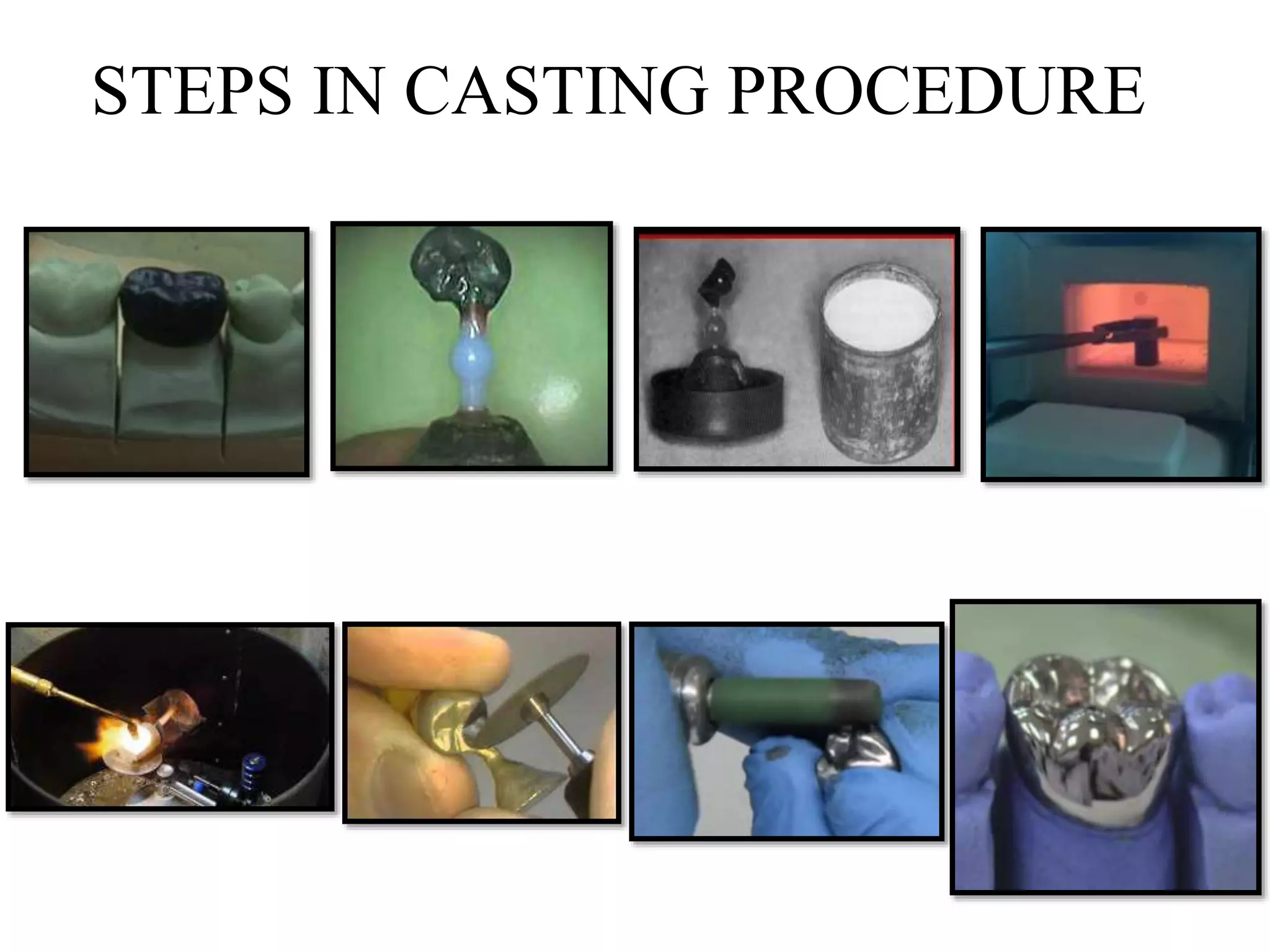 STEPS IN CASTING PROCEDURE