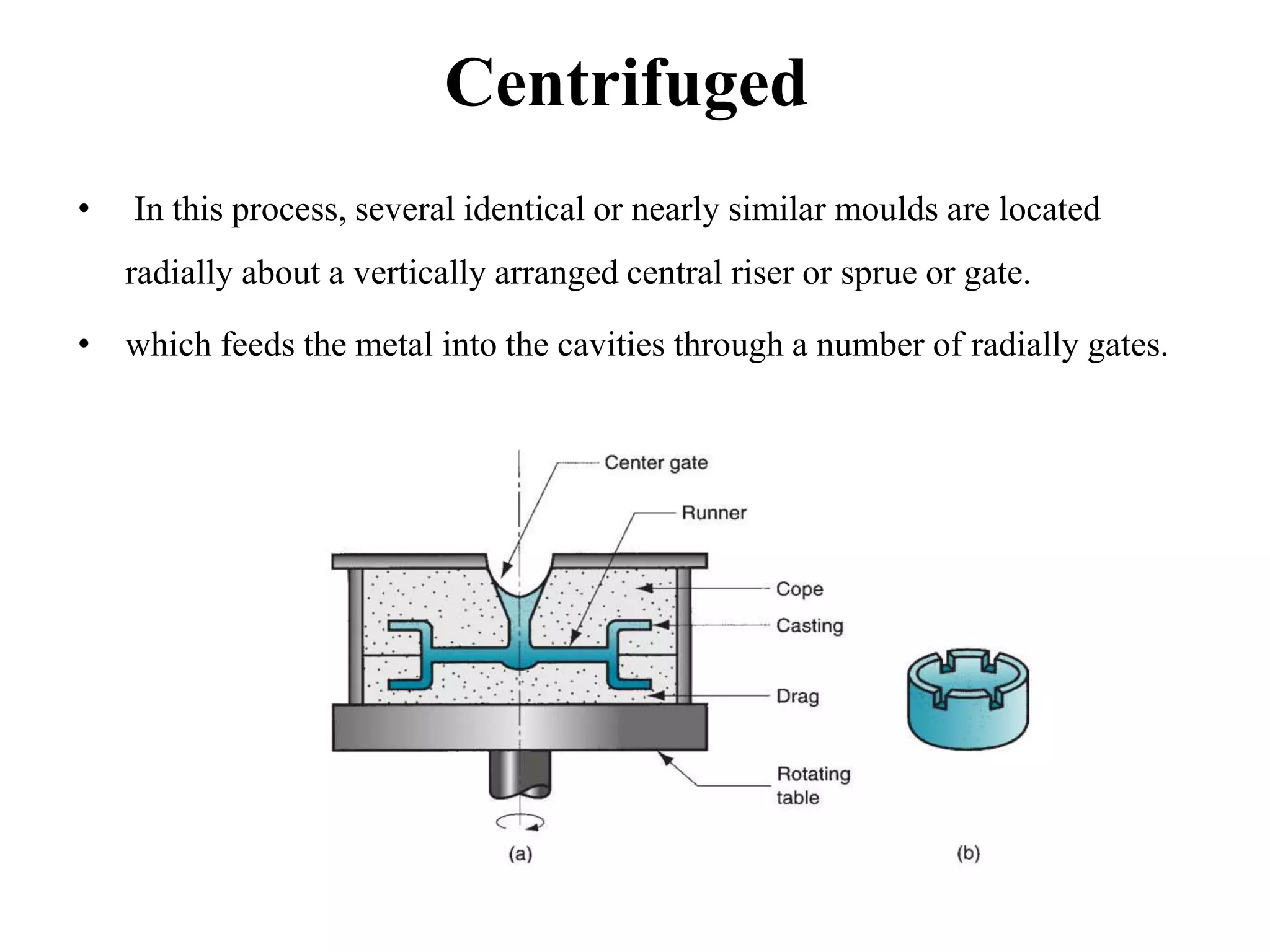 Centrifuged

• In this process, several identical or nearly similar moulds are located radially about a vertically arranged central riser or sprue or gate.

• which feeds the metal into the cavities through a number of radially gates.

Center gate
Runner
Cope
Casting
Drag
Rotating table
(a)
(b)