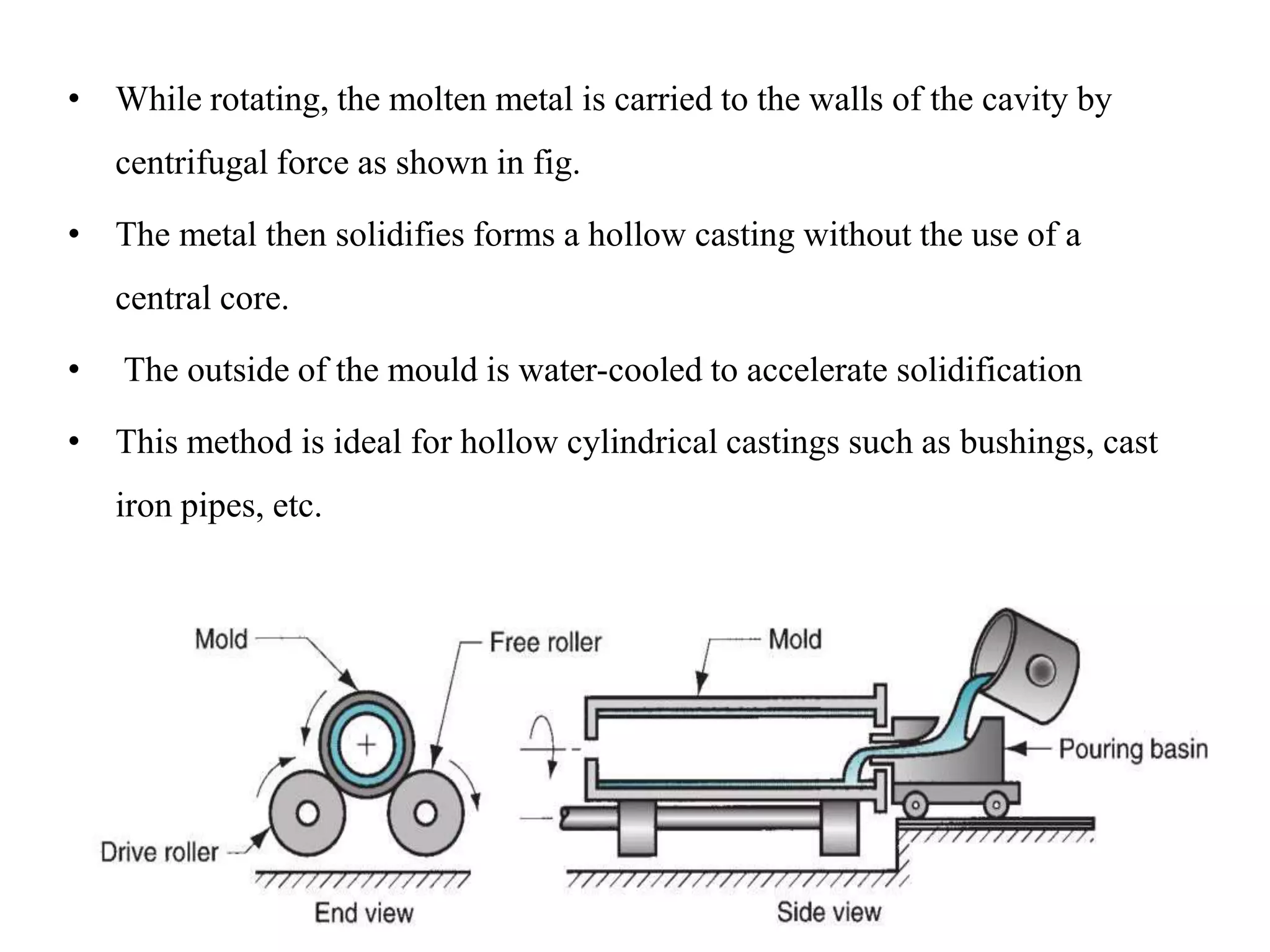 • While rotating, the molten metal is carried to the walls of the cavity by centrifugal force as shown in fig.

• The metal then solidifies forms a hollow casting without the use of a central core.

• The outside of the mould is water-cooled to accelerate solidification

• This method is ideal for hollow cylindrical castings such as bushings, cast iron pipes, etc.

Mold

Free roller

Mold

Pouring basin

Drive roller

End view

Side view