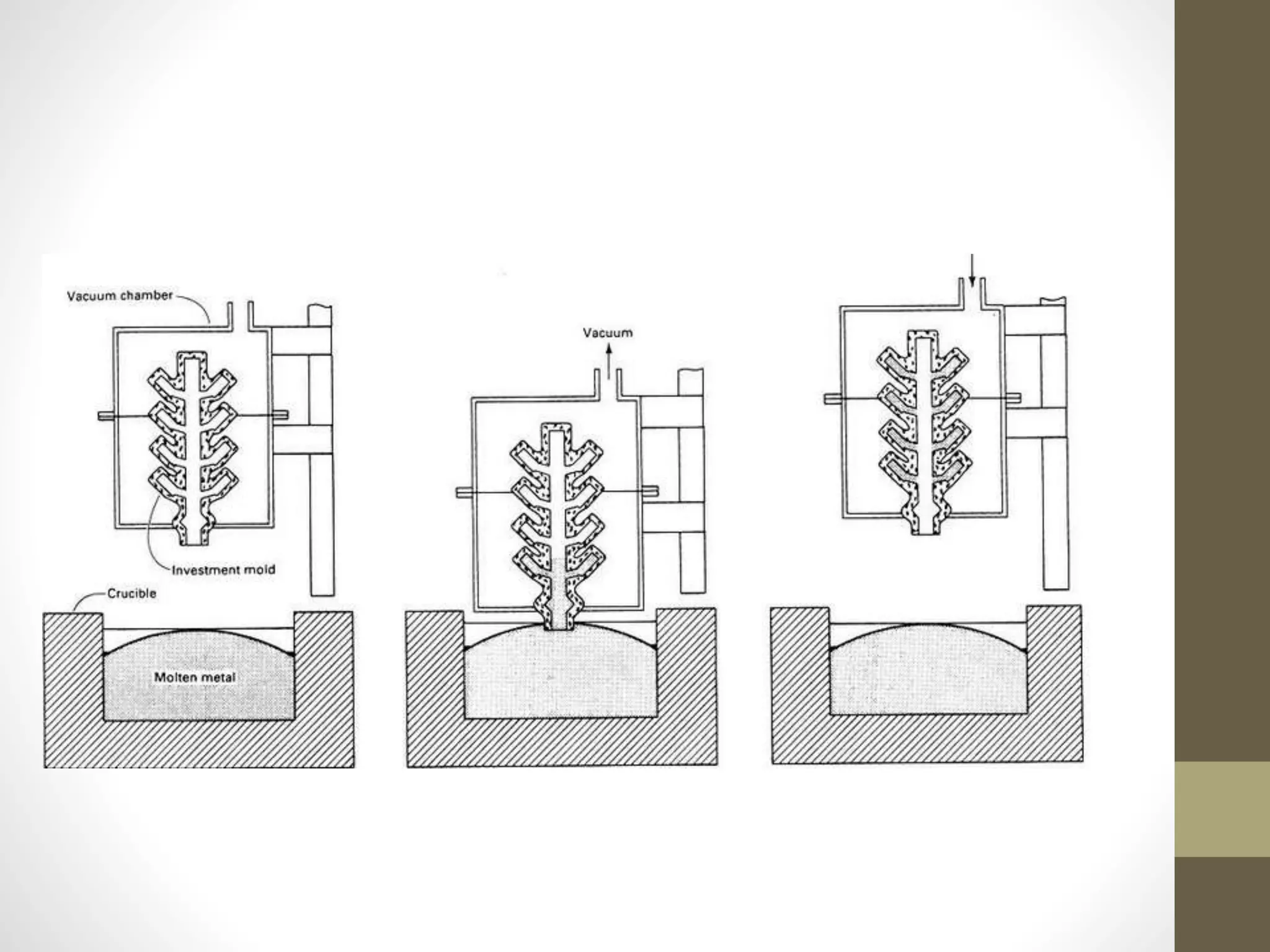 Vacuum chamber

Investment mold

Crucible

Molten metal

Vacuum