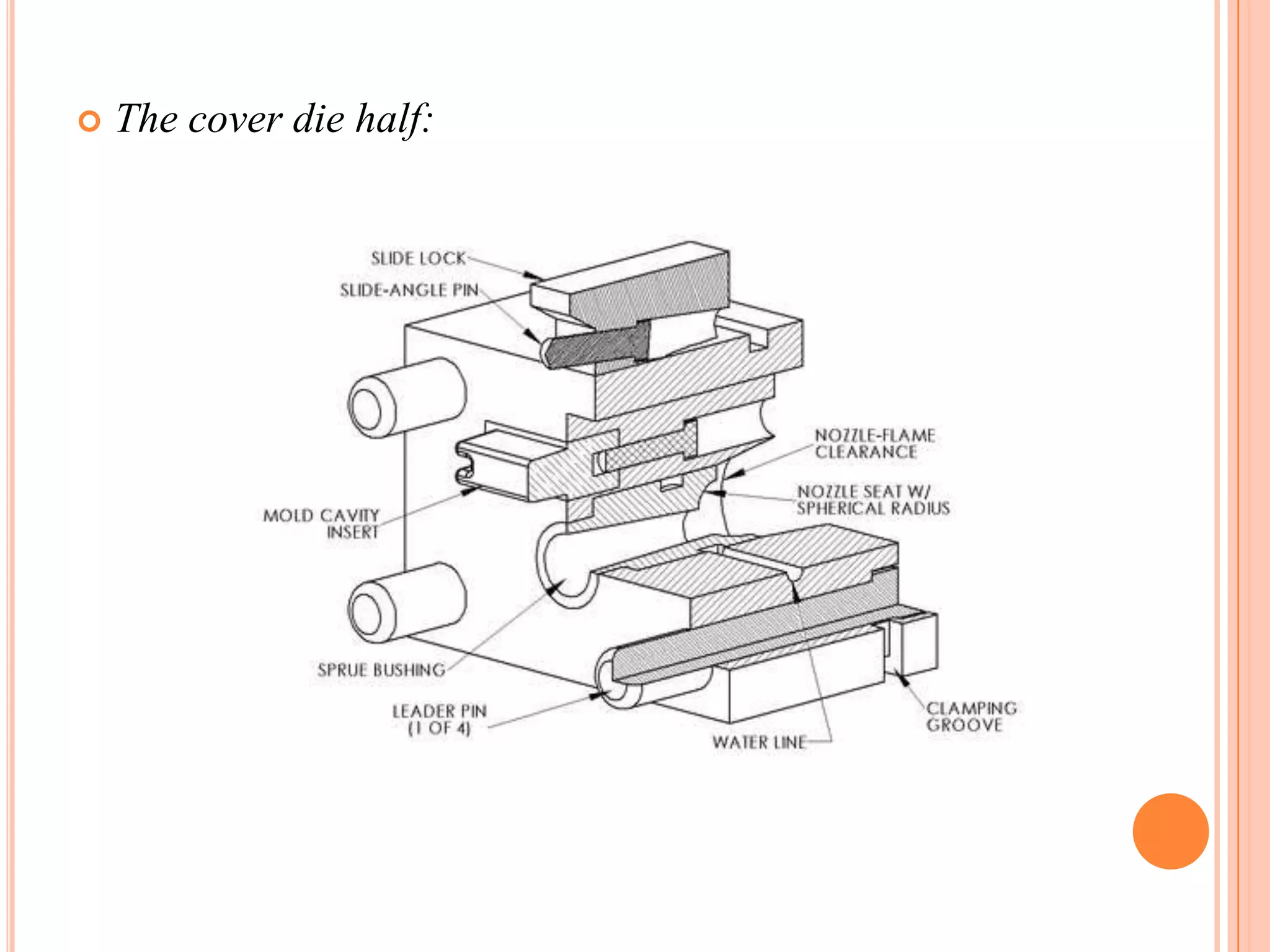 The cover die half:

SLIDE LOCK

SLIDE-ANGLE PIN

NOZZLE-FLAME CLEARANCE

NOZZLE SEAT W/ SPHERICAL RADIUS

MOLD CAVITY INSERT

SPRUE BUSHING

LEADER PIN (1 OF 4)

WATER LINE

CLAMPING GROOVE