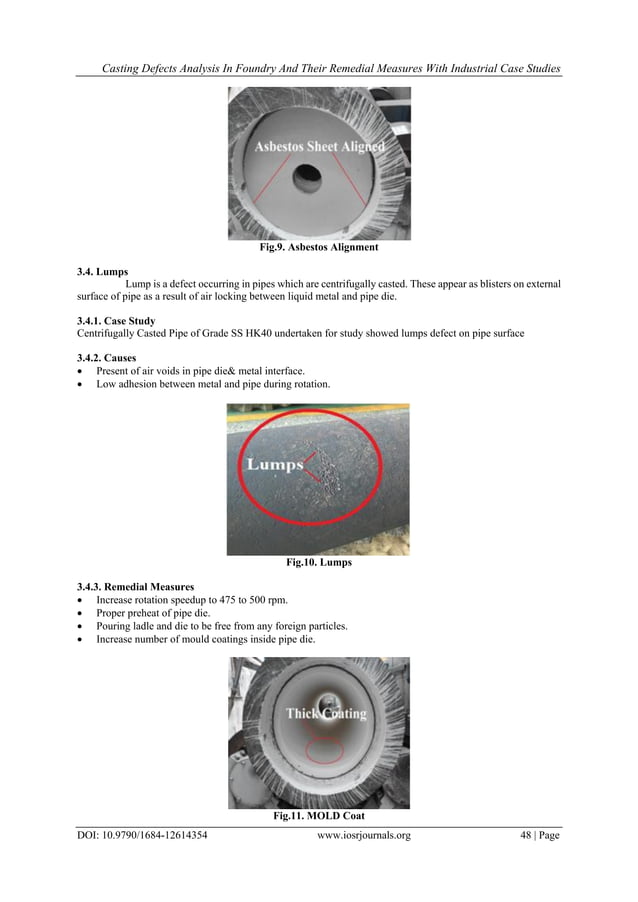 Casting Defects Analysis In Foundry And Their Remedial Measures With Industrial Case Studies

Asbestos Sheet Aligned

Fig.9. Asbestos Alignment

3.4. Lumps
Lump is a defect occurring in pipes which are centrifugally casted. These appear as blisters on external surface of pipe as a result of air locking between liquid metal and pipe die.

3.4.1. Case Study
Centrifugally Casted Pipe of Grade SS HK40 undertaken for study showed lumps defect on pipe surface

3.4.2. Causes
• Present of air voids in pipe die& metal interface.
• Low adhesion between metal and pipe during rotation.

Lumps

Fig.10. Lumps

3.4.3. Remedial Measures
• Increase rotation speedup to 475 to 500 rpm.
• Proper preheat of pipe die.
• Pouring ladle and die to be free from any foreign particles.
• Increase number of mould coatings inside pipe die.

Thick Coating

Fig.11. MOLD Coat

DOI: 10.9790/1684-12614354 www.iosrjournals.org 48 | Page