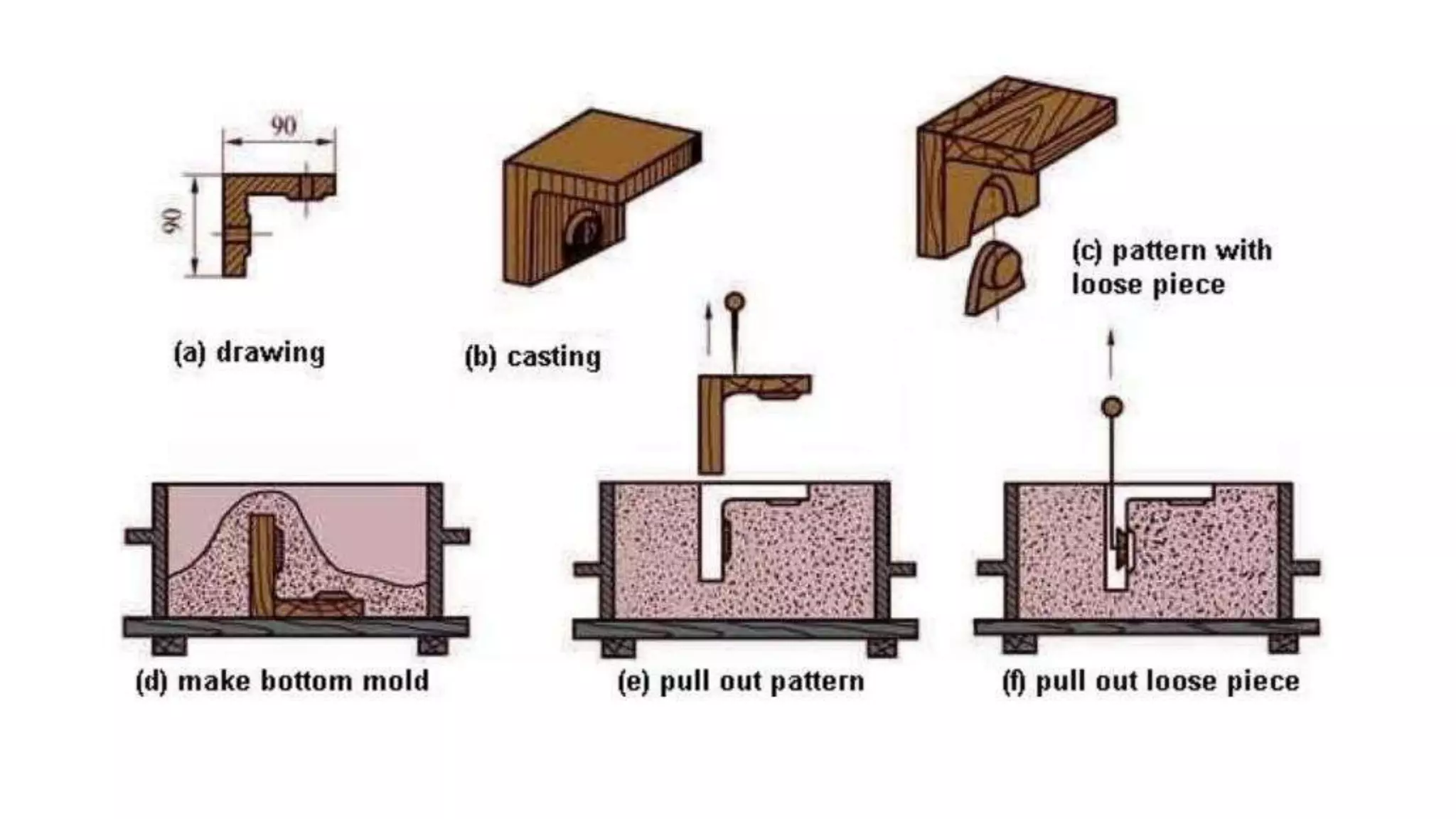 90

90

(a) drawing

(b) casting

(c) pattern with loose piece

(d) make bottom mold

(e) pull out pattern

(f) pull out loose piece