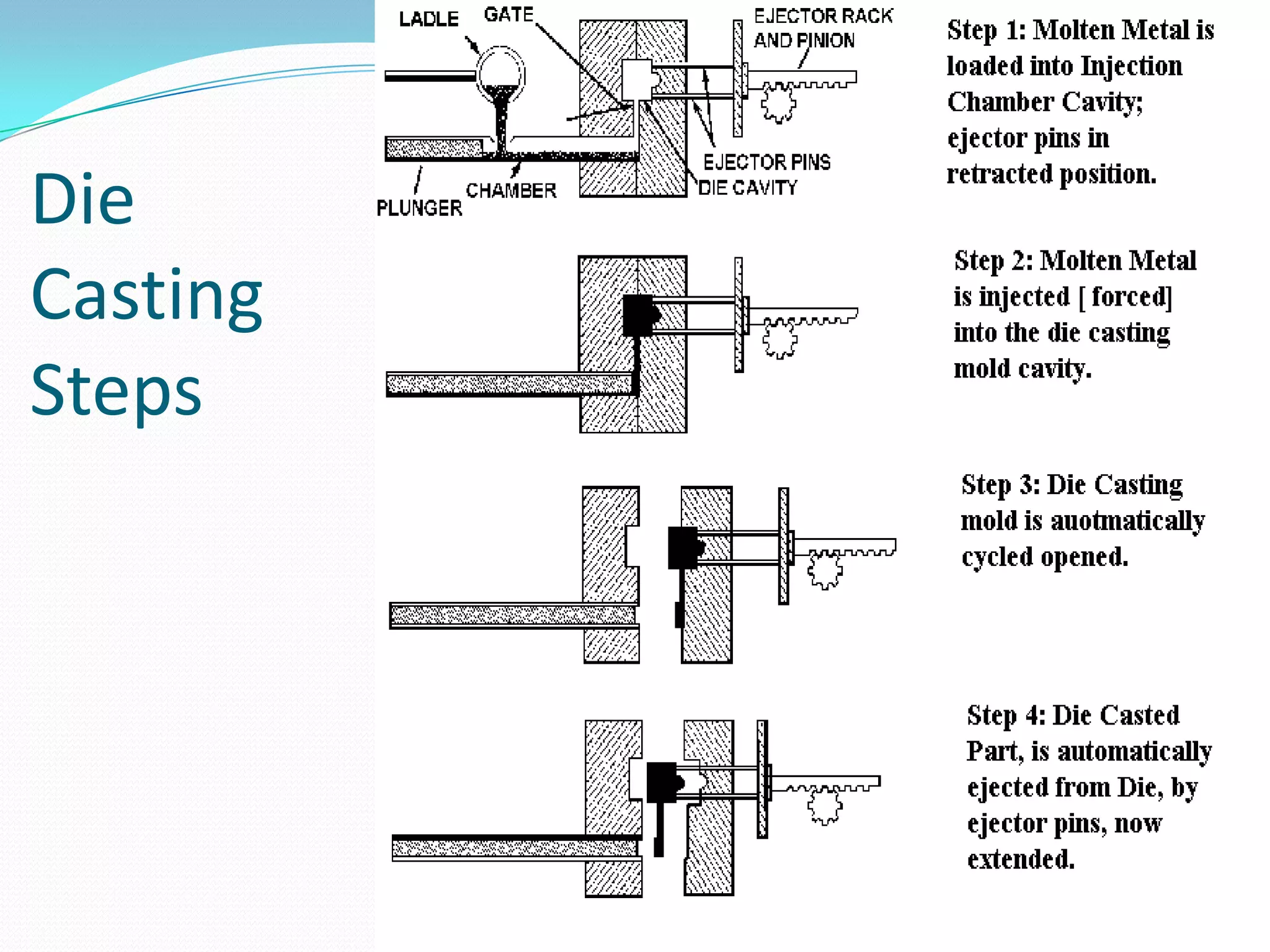 Die Casting Steps

LADLE
GATE
EJECTOR RACK AND PINION
EJECTOR PINS
DIE CAVITY
CHAMBER
PLUNGER

Step 1: Molten Metal is loaded into Injection Chamber Cavity; ejector pins in retracted position.

Step 2: Molten Metal is injected [ forced] into the die casting mold cavity.

Step 3: Die Casting mold is auotmatically cycled opened.

Step 4: Die Casted Part, is automatically ejected from Die, by ejector pins, now extended.