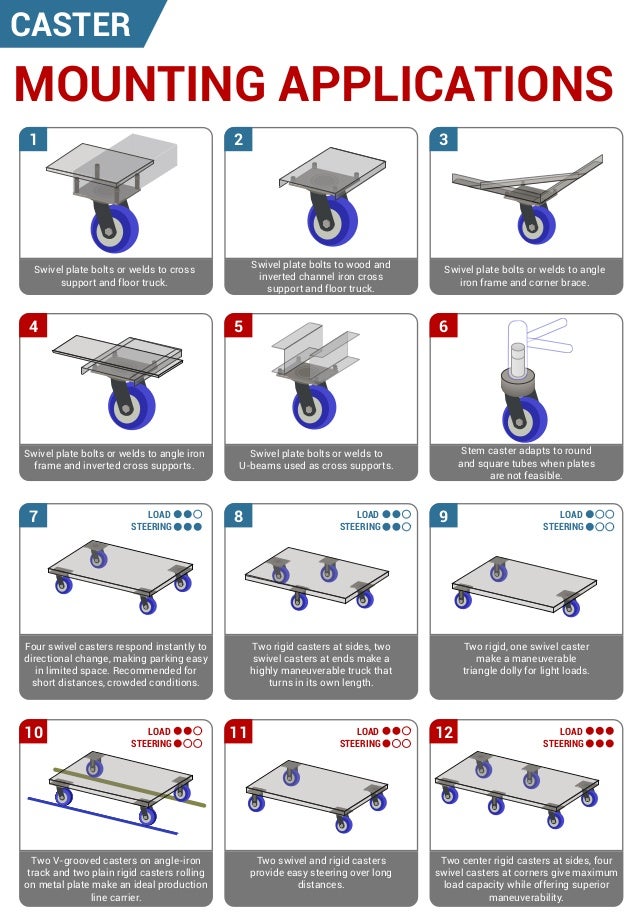 CASTER

MOUNTING APPLICATIONS

1
Swivel plate bolts or welds to cross support and floor truck.

2
Swivel plate bolts to wood and inverted channel iron cross support and floor truck.

3
Swivel plate bolts or welds to angle iron frame and corner brace.

4
Swivel plate bolts or welds to angle iron frame and inverted cross supports.

5
Swivel plate bolts or welds to U-beams used as cross supports.

6
Stem caster adapts to round and square tubes when plates are not feasible.

7
LOAD
STEERING
Four swivel casters respond instantly to directional change, making parking easy in limited space. Recommended for short distances, crowded conditions.

8
LOAD
STEERING
Two rigid casters at sides, two swivel casters at ends make a highly maneuverable truck that turns in its own length.

9
LOAD
STEERING
Two rigid, one swivel caster make a maneuverable triangle dolly for light loads.

10
LOAD
STEERING
Two V-grooved casters on angle-iron track and two plain rigid casters rolling on metal plate make an ideal production line carrier.

11
LOAD
STEERING
Two swivel and rigid casters provide easy steering over long distances.

12
LOAD
STEERING
Two center rigid casters at sides, four swivel casters at corners give maximum load capacity while offering superior maneuverability.