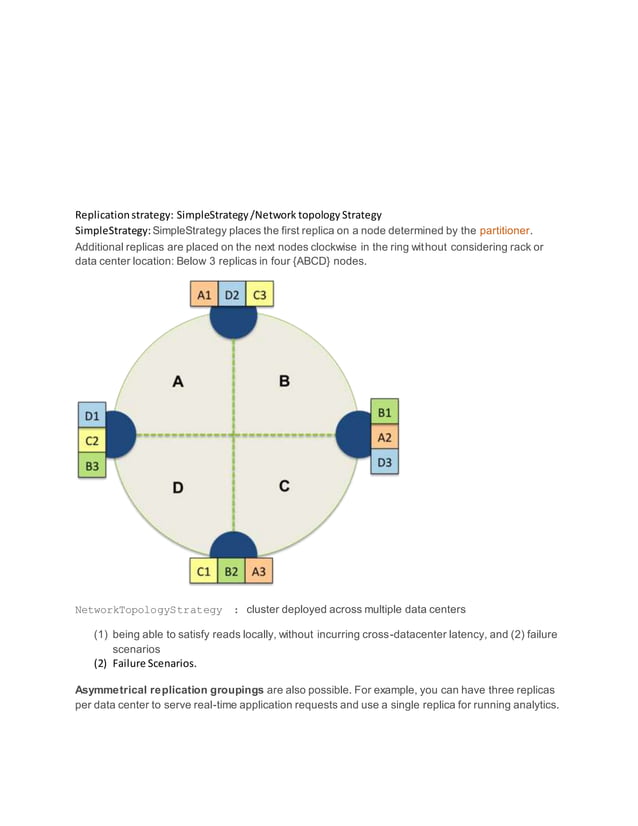 Replication strategy: SimpleStrategy /Network topology Strategy

SimpleStrategy: SimpleStrategy places the first replica on a node determined by the partitioner. Additional replicas are placed on the next nodes clockwise in the ring without considering rack or data center location: Below 3 replicas in four {ABCD} nodes.

A1 D2 C3

A

B

D1
C2
B3

B1
A2
D3

D

C

C1 B2 A3

NetworkTopologyStrategy : cluster deployed across multiple data centers

(1) being able to satisfy reads locally, without incurring cross-datacenter latency, and (2) failure scenarios
(2) Failure Scenarios.

Asymmetrical replication groupings are also possible. For example, you can have three replicas per data center to serve real-time application requests and use a single replica for running analytics.