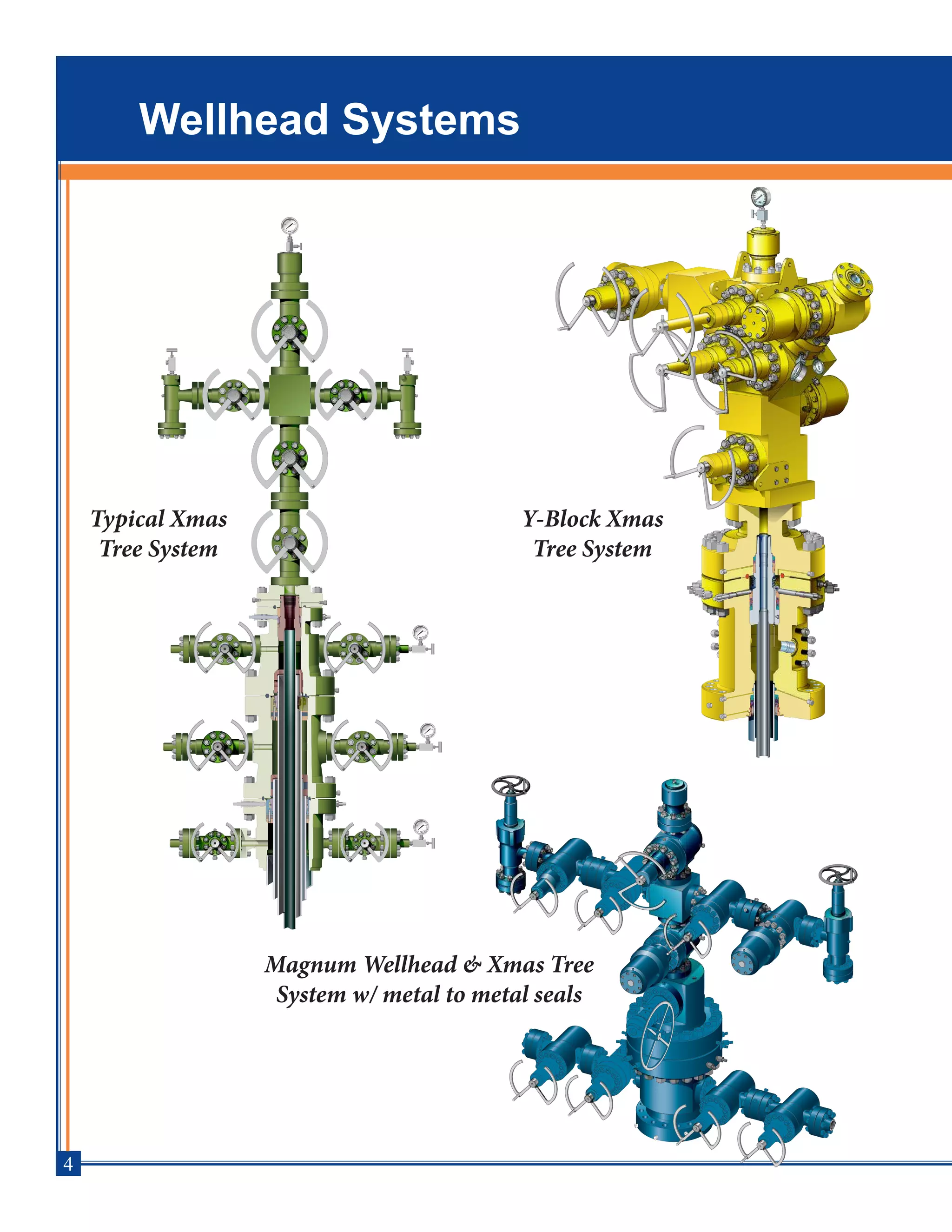 Wellhead Systems

Typical Xmas Tree System

Y-Block Xmas Tree System

Magnum Wellhead & Xmas Tree System w/ metal to metal seals

4