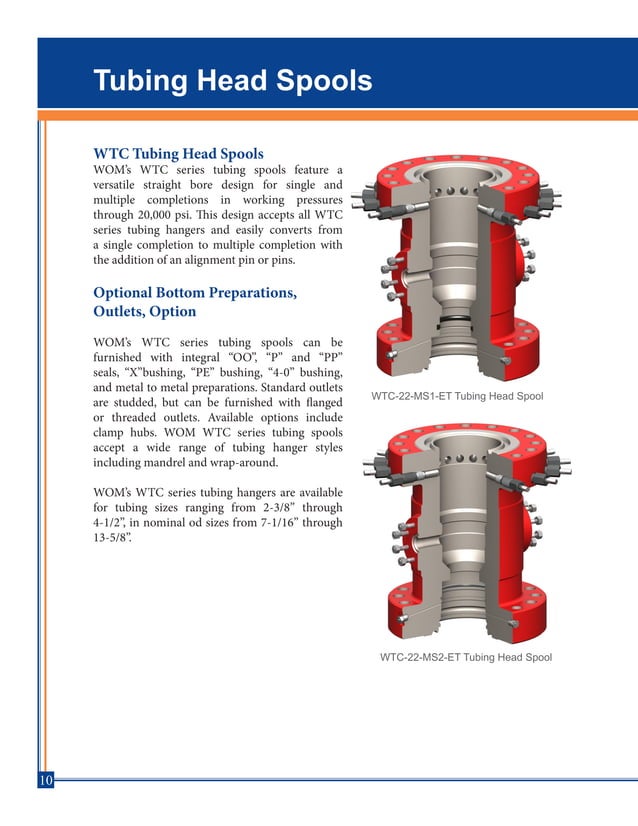 Tubing Head Spools

WTC Tubing Head Spools

WOM's WTC series tubing spools feature a versatile straight bore design for single and multiple completions in working pressures through 20,000 psi. This design accepts all WTC series tubing hangers and easily converts from a single completion to multiple completion with the addition of an alignment pin or pins.

Optional Bottom Preparations, Outlets, Option

WOM's WTC series tubing spools can be furnished with integral "OO", "P" and "PP" seals, "X"bushing, "PE" bushing, "4-0" bushing, and metal to metal preparations. Standard outlets are studded, but can be furnished with flanged or threaded outlets. Available options include clamp hubs. WOM WTC series tubing spools accept a wide range of tubing hanger styles including mandrel and wrap-around.

WOM's WTC series tubing hangers are available for tubing sizes ranging from 2-3/8" through 4-1/2", in nominal od sizes from 7-1/16" through 13-5/8".

WTC-22-MS1-ET Tubing Head Spool

WTC-22-MS2-ET Tubing Head Spool

10