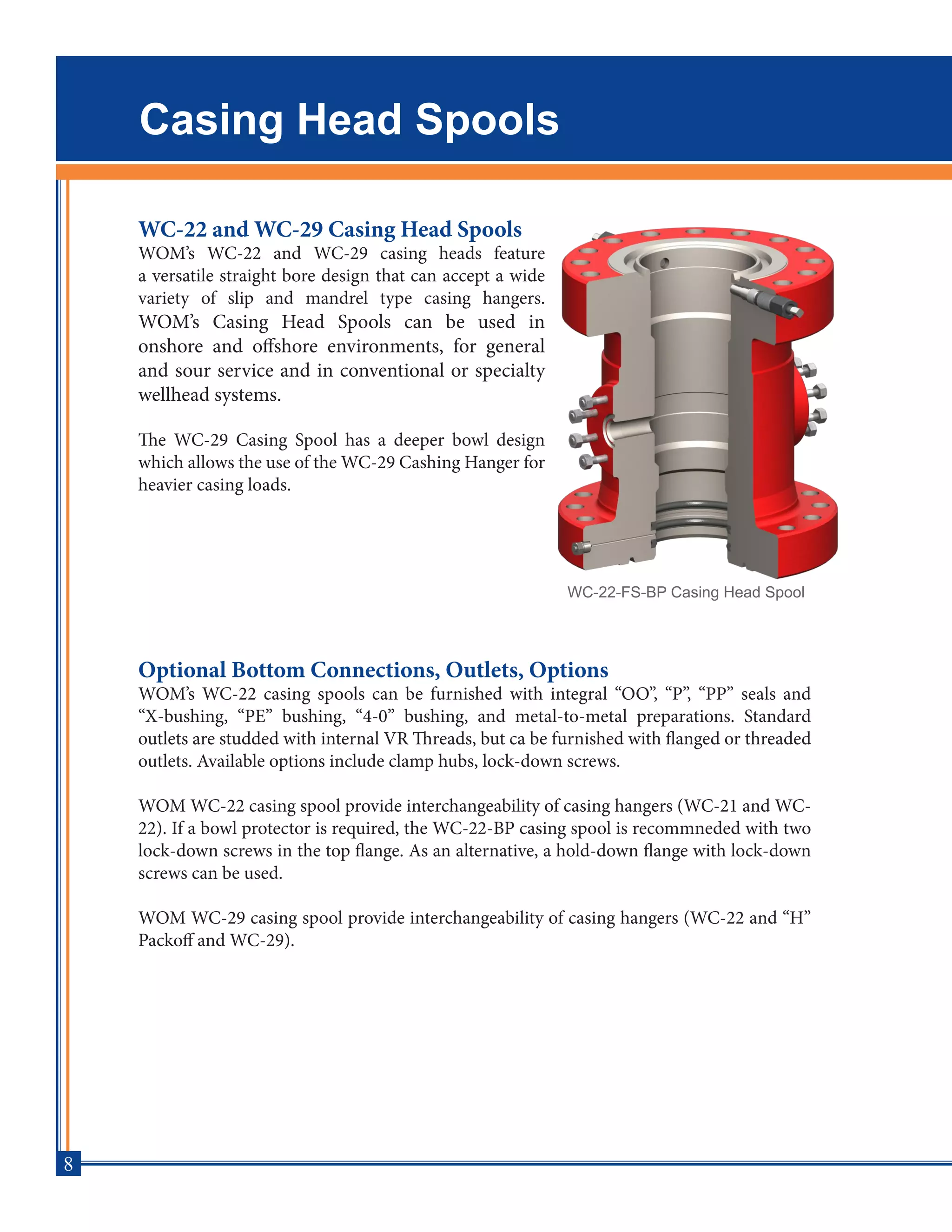 Casing Head Spools

WC-22 and WC-29 Casing Head Spools
WOM's WC-22 and WC-29 casing heads feature a versatile straight bore design that can accept a wide variety of slip and mandrel type casing hangers. WOM's Casing Head Spools can be used in onshore and offshore environments, for general and sour service and in conventional or specialty wellhead systems.

The WC-29 Casing Spool has a deeper bowl design which allows the use of the WC-29 Cashing Hanger for heavier casing loads.

WC-22-FS-BP Casing Head Spool

Optional Bottom Connections, Outlets, Options
WOM's WC-22 casing spools can be furnished with integral "OO", "P", "PP" seals and "X-bushing, "PE" bushing, "4-0" bushing, and metal-to-metal preparations. Standard outlets are studded with internal VR Threads, but ca be furnished with flanged or threaded outlets. Available options include clamp hubs, lock-down screws.

WOM WC-22 casing spool provide interchangeability of casing hangers (WC-21 and WC-22). If a bowl protector is required, the WC-22-BP casing spool is recommneded with two lock-down screws in the top flange. As an alternative, a hold-down flange with lock-down screws can be used.

WOM WC-29 casing spool provide interchangeability of casing hangers (WC-22 and "H" Packoff and WC-29).

8