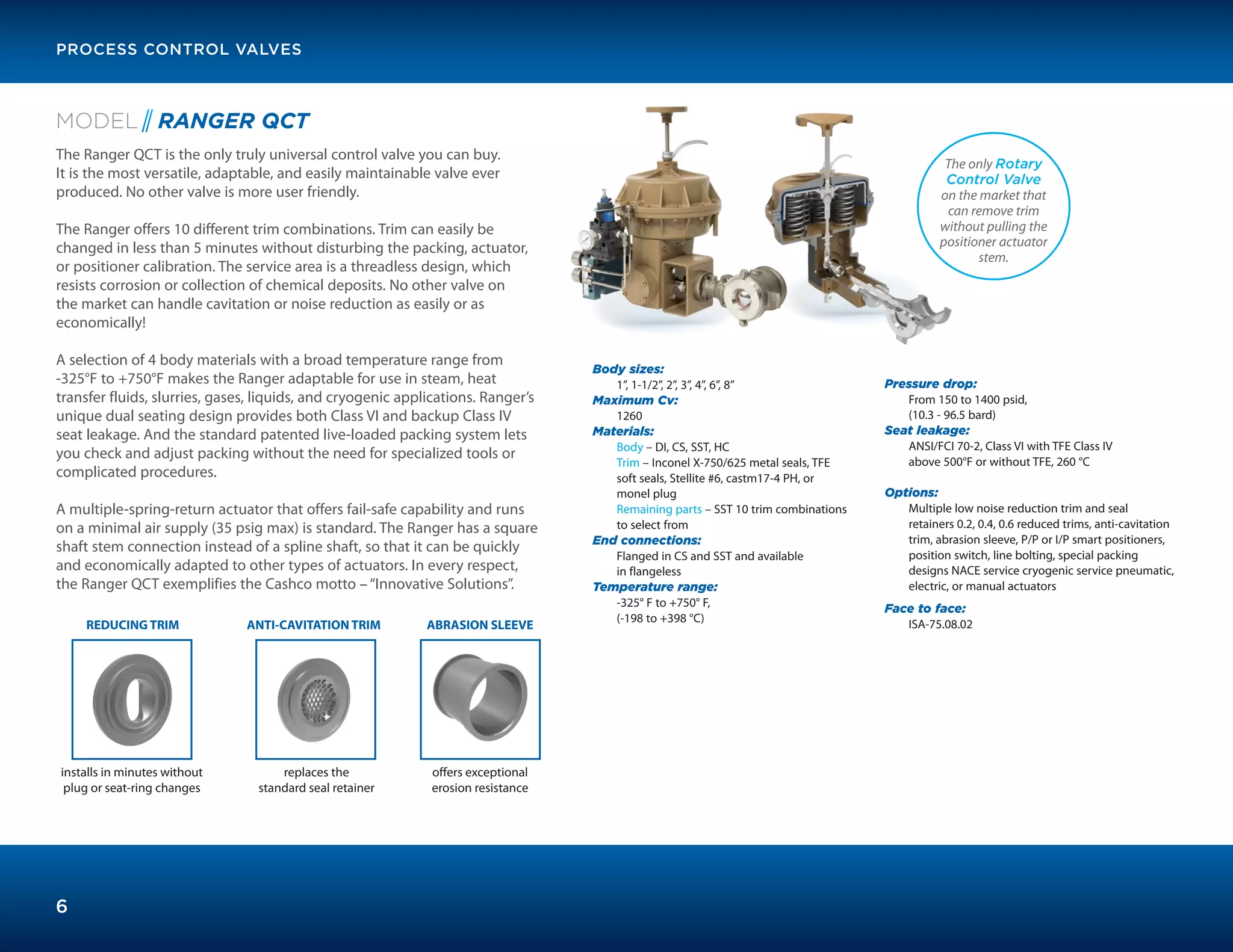 PROCESS CONTROL VALVES

MODEL // RANGER QCT

The Ranger QCT is the only truly universal control valve you can buy. It is the most versatile, adaptable, and easily maintainable valve ever produced. No other valve is more user friendly.

The Ranger offers 10 different trim combinations. Trim can easily be changed in less than 5 minutes without disturbing the packing, actuator, or positioner calibration. The service area is a threadless design, which resists corrosion or collection of chemical deposits. No other valve on the market can handle cavitation or noise reduction as easily or as economically!

A selection of 4 body materials with a broad temperature range from -325°F to +750°F makes the Ranger adaptable for use in steam, heat transfer fluids, slurries, gases, liquids, and cryogenic applications. Ranger's unique dual seating design provides both Class VI and backup Class IV seat leakage. And the standard patented live-loaded packing system lets you check and adjust packing without the need for specialized tools or complicated procedures.

A multiple-spring-return actuator that offers fail-safe capability and runs on a minimal air supply (35 psig max) is standard. The Ranger has a square shaft stem connection instead of a spline shaft, so that it can be quickly and economically adapted to other types of actuators. In every respect, the Ranger QCT exemplifies the Cashco motto – "Innovative Solutions".

REDUCING TRIM

installs in minutes without plug or seat-ring changes

ANTI-CAVITATION TRIM

replaces the standard seal retainer

ABRASION SLEEVE

offers exceptional erosion resistance

The only Rotary Control Valve on the market that can remove trim without pulling the positioner actuator stem.

Body sizes:
1", 1-1/2", 2", 3", 4", 6", 8"
Maximum Cv:
1260
Materials:
Body – DI, CS, SST, HC
Trim – Inconel X-750/625 metal seals, TFE soft seals, Stellite #6, castm17-4 PH, or monel plug
Remaining parts – SST 10 trim combinations to select from
End connections:
Flanged in CS and SST and available in flangeless
Temperature range:
-325° F to +750° F, (-198 to +398 °C)

Pressure drop:
From 150 to 1400 psid, (10.3 - 96.5 bard)
Seat leakage:
ANSI/FCI 70-2, Class VI with TFE Class IV above 500°F or without TFE, 260 °C

Options:
Multiple low noise reduction trim and seal retainers 0.2, 0.4, 0.6 reduced trims, anti-cavitation trim, abrasion sleeve, P/P or I/P smart positioners, position switch, line bolting, special packing designs NACE service cryogenic service pneumatic, electric, or manual actuators

Face to face:
ISA-75.08.02

6