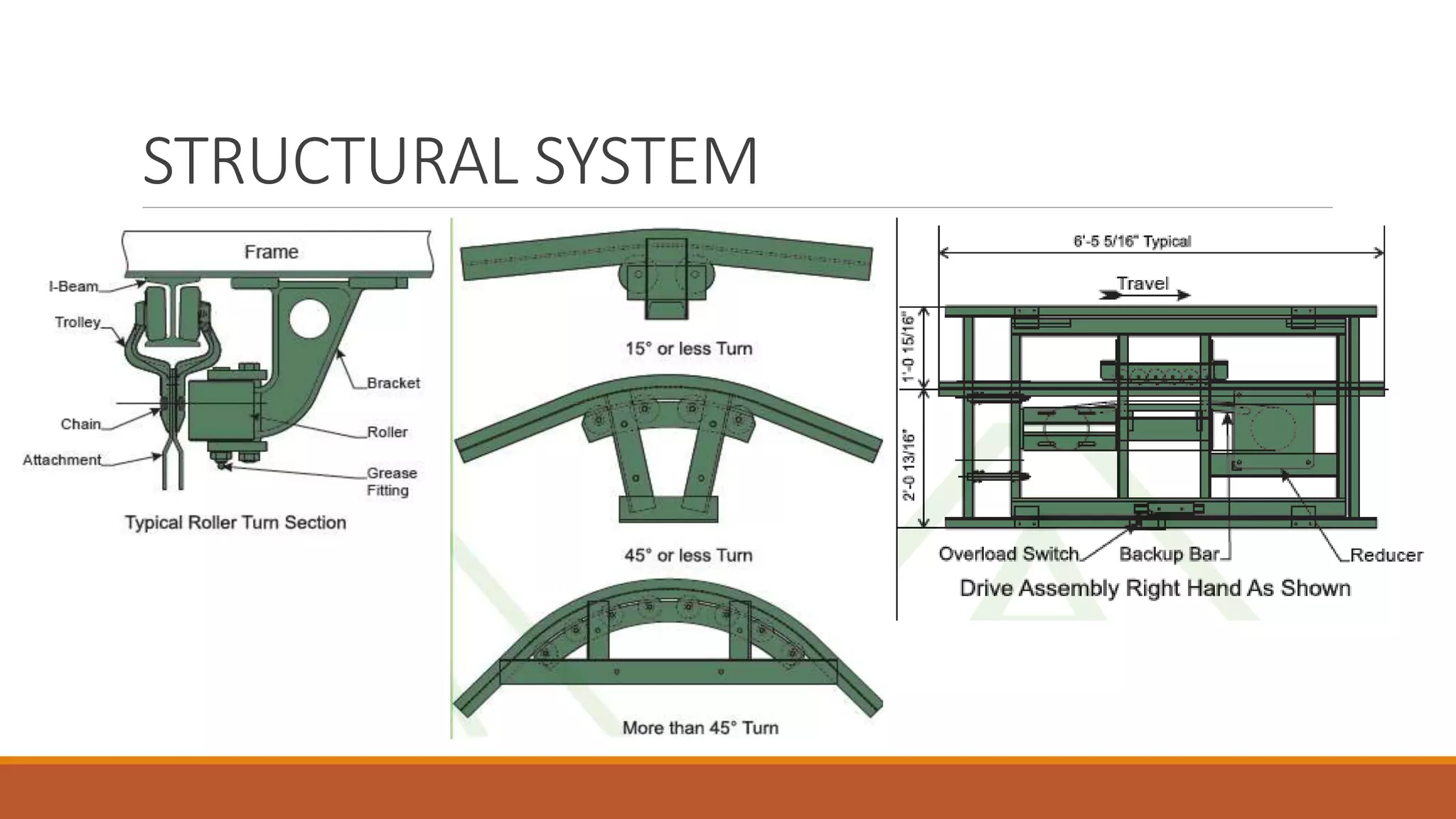 STRUCTURAL SYSTEM

Frame
I-Beam
Trolley
Bracket
Chain
Roller
Attachment
Grease Fitting
Typical Roller Turn Section

15° or less Turn
45° or less Turn
More than 45° Turn

6'-5 5/16" Typical
Travel
1'-0 15/16"
2'-0 13/16"
Overload Switch
Backup Bar
Reducer
Drive Assembly Right Hand As Shown