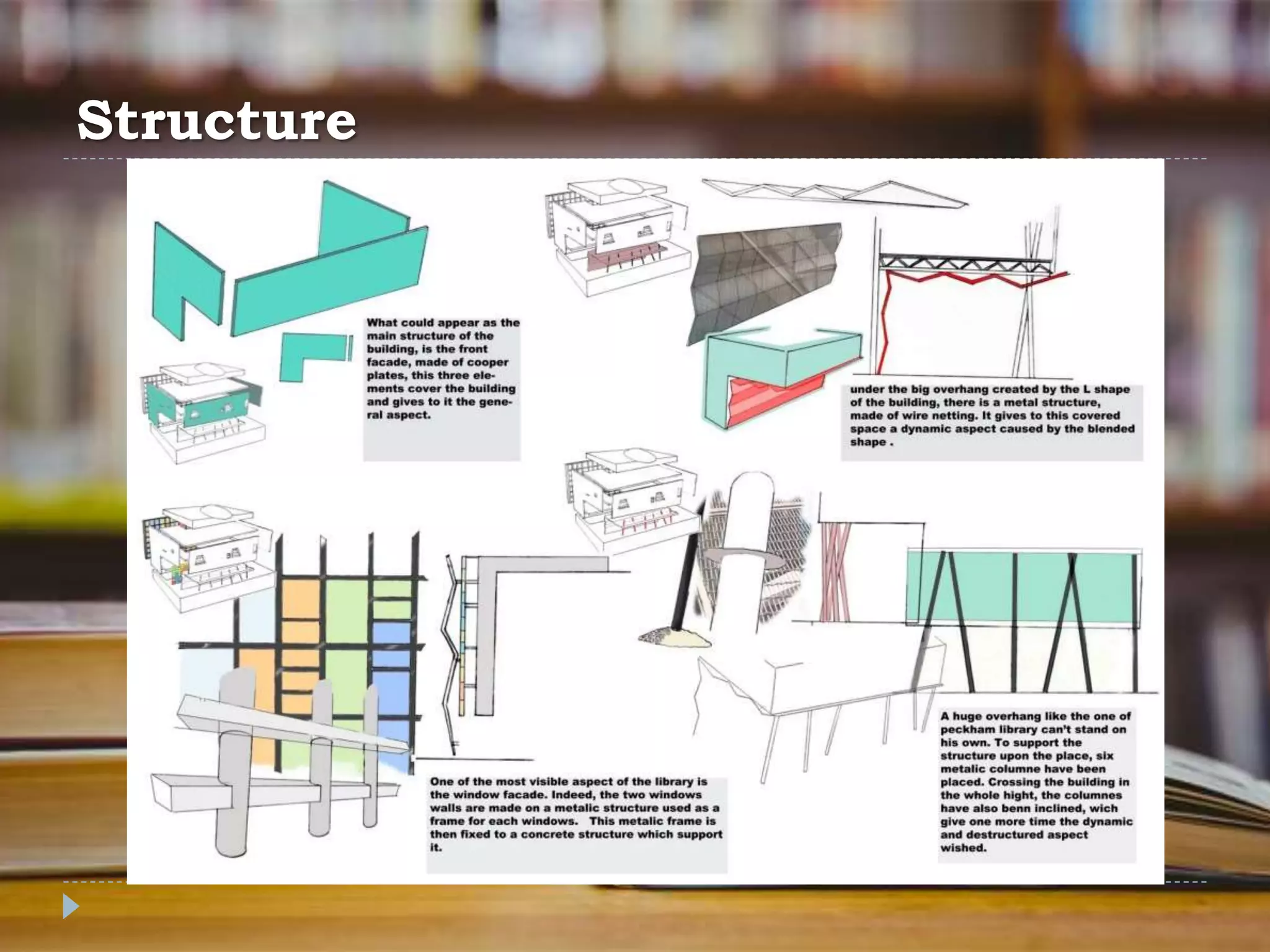 Structure

What could appear as the main structure of the building, is the front facade, made of cooper plates, this three elements cover the building and gives to it the general aspect.

under the big overhang created by the L shape of the building, there is a metal structure, made of wire netting. It gives to this covered space a dynamic aspect caused by the blended shape .

One of the most visible aspect of the library is the window facade. Indeed, the two windows walls are made on a metalic structure used as a frame for each windows. This metalic frame is then fixed to a concrete structure which support it.

A huge overhang like the one of peckham library can't stand on his own. To support the structure upon the place, six metalic columne have been placed. Crossing the building in the whole hight, the columnes have also benn inclined, wich give one more time the dynamic and destructured aspect wished.