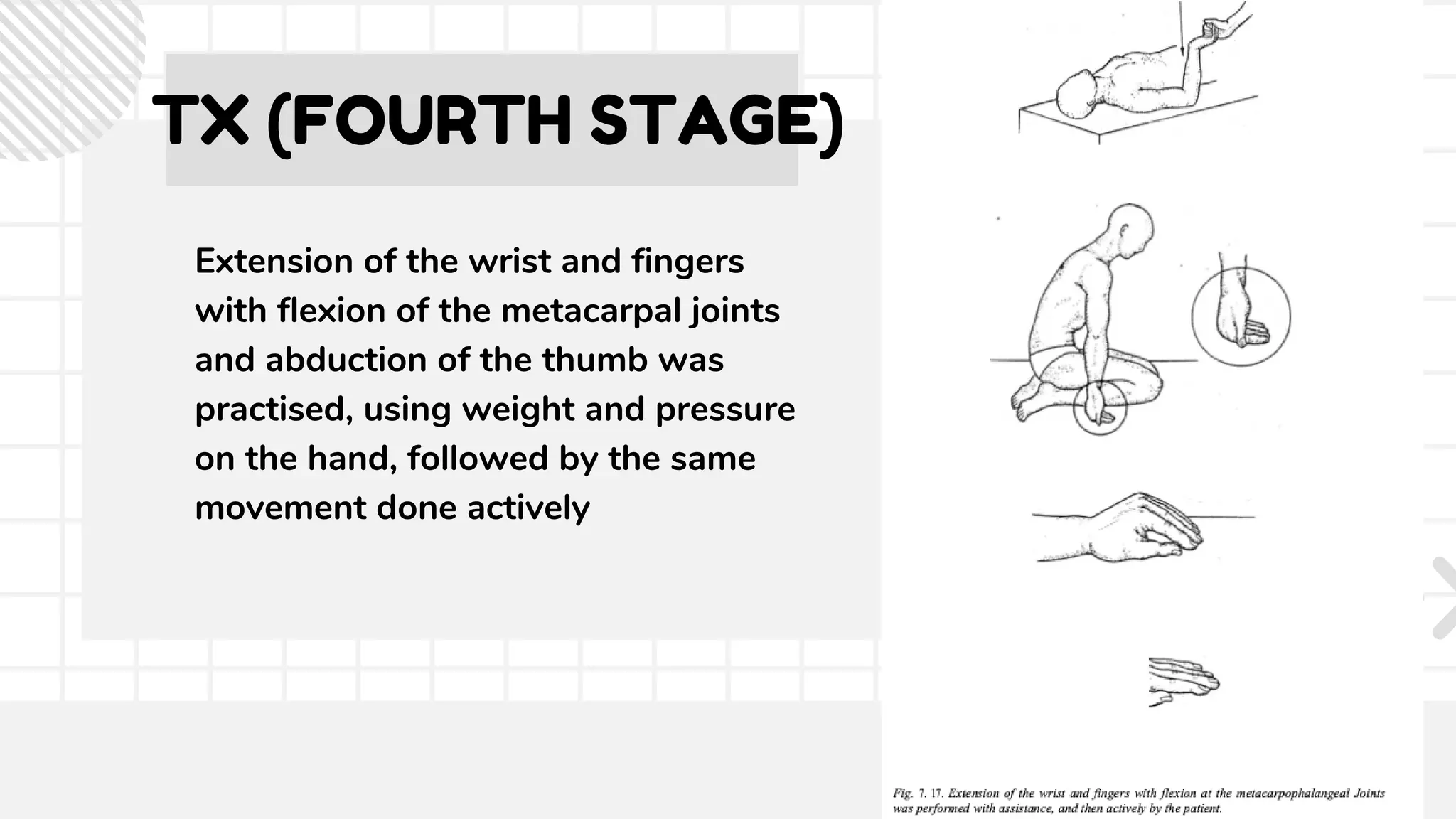 TX (FOURTH STAGE)

Extension of the wrist and fingers with flexion of the metacarpal joints and abduction of the thumb was practised, using weight and pressure on the hand, followed by the same movement done actively

Fig. 7. 17. Extension of the wrist and fingers with flexion at the metacarpophalangeal Joints was performed with assistance, and then actively by the patient.