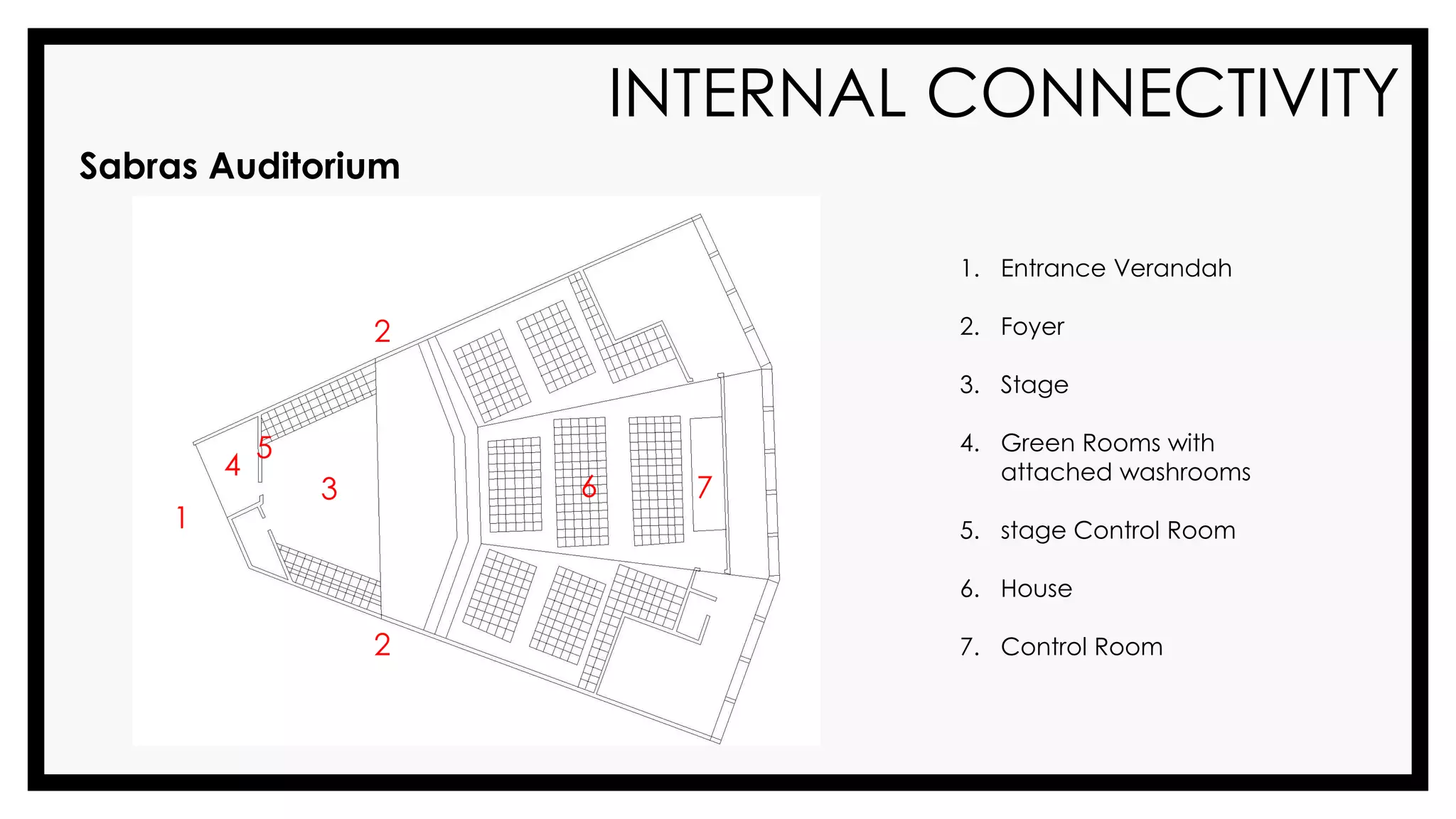 INTERNAL CONNECTIVITY

Sabras Auditorium

2

5

4

3

6

7

1

2

1. Entrance Verandah

2. Foyer

3. Stage

4. Green Rooms with attached washrooms

5. stage Control Room

6. House

7. Control Room