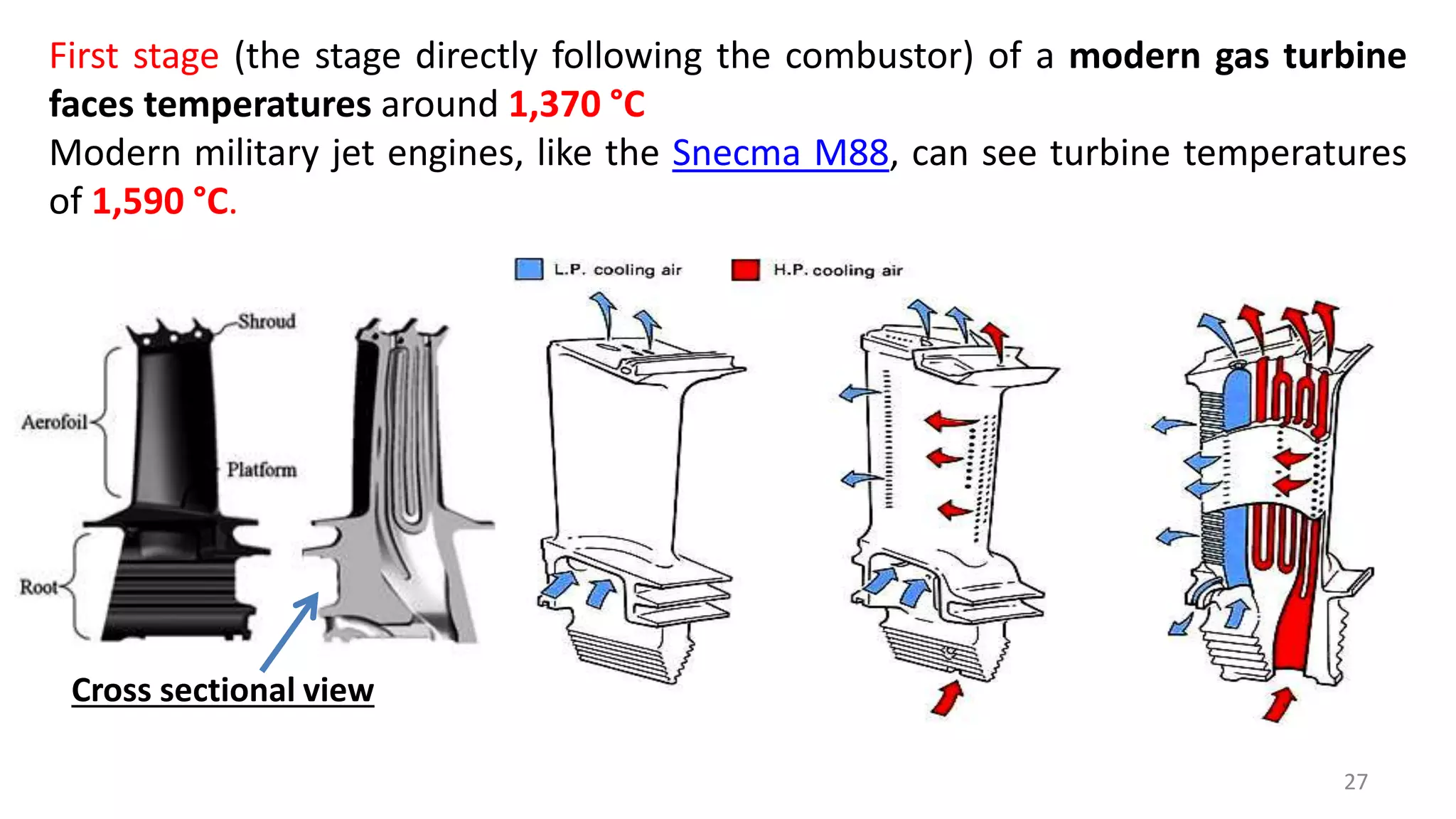 First stage (the stage directly following the combustor) of a modern gas turbine faces temperatures around 1,370 °C

Modern military jet engines, like the Snecma M88, can see turbine temperatures of 1,590 °C.

L.P. cooling air

H.P. cooling air

Shroud

Aerofoil

Platform

Root

Cross sectional view

27