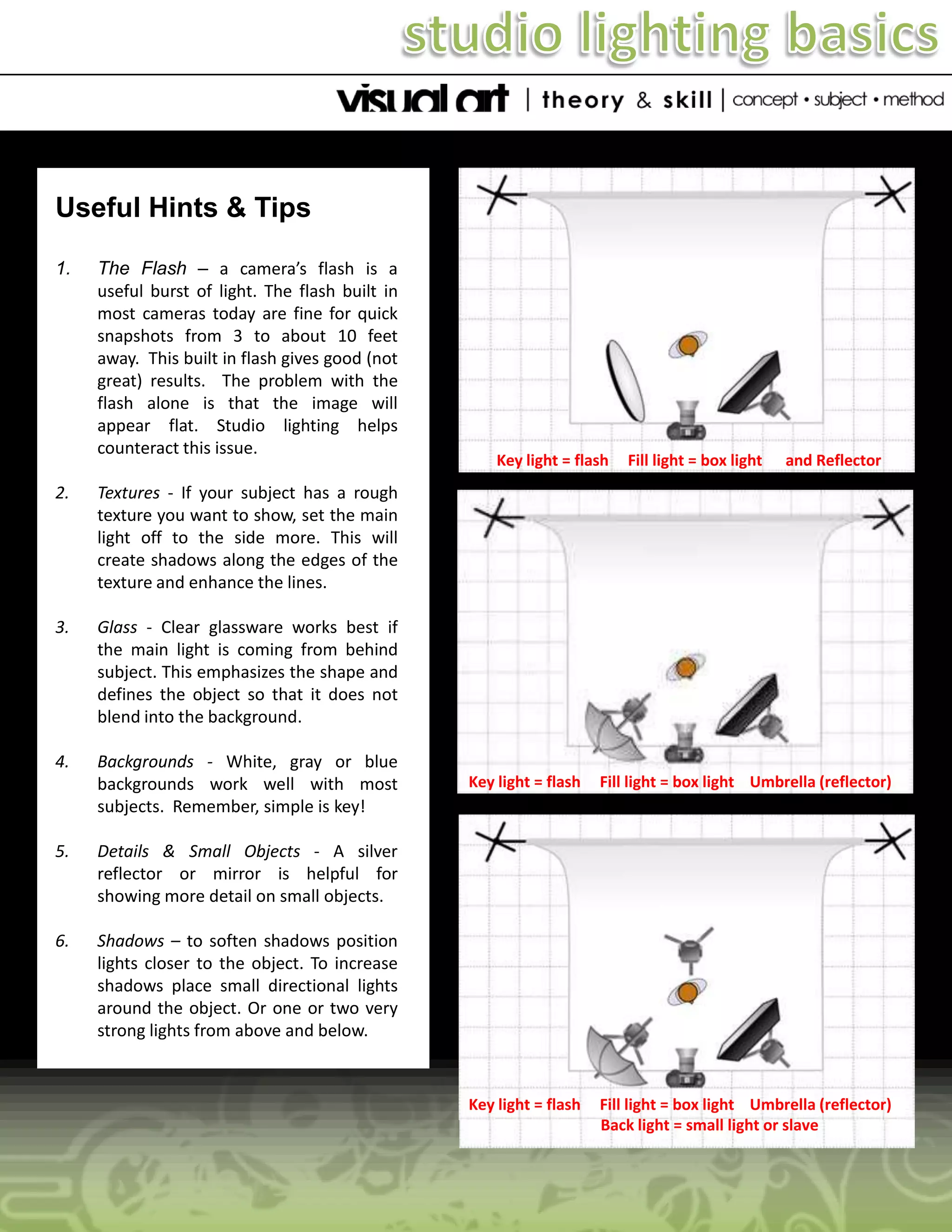 studio lighting basics

visual art | theory & skill | concept • subject • method

Useful Hints & Tips

1. The Flash – a camera's flash is a useful burst of light. The flash built in most cameras today are fine for quick snapshots from 3 to about 10 feet away. This built in flash gives good (not great) results. The problem with the flash alone is that the image will appear flat. Studio lighting helps counteract this issue.

2. Textures - If your subject has a rough texture you want to show, set the main light off to the side more. This will create shadows along the edges of the texture and enhance the lines.

3. Glass - Clear glassware works best if the main light is coming from behind subject. This emphasizes the shape and defines the object so that it does not blend into the background.

4. Backgrounds - White, gray or blue backgrounds work well with most subjects. Remember, simple is key!

5. Details & Small Objects - A silver reflector or mirror is helpful for showing more detail on small objects.

6. Shadows – to soften shadows position lights closer to the object. To increase shadows place small directional lights around the object. Or one or two very strong lights from above and below.

Key light = flash Fill light = box light and Reflector

Key light = flash Fill light = box light Umbrella (reflector)

Key light = flash Fill light = box light Umbrella (reflector)
Back light = small light or slave