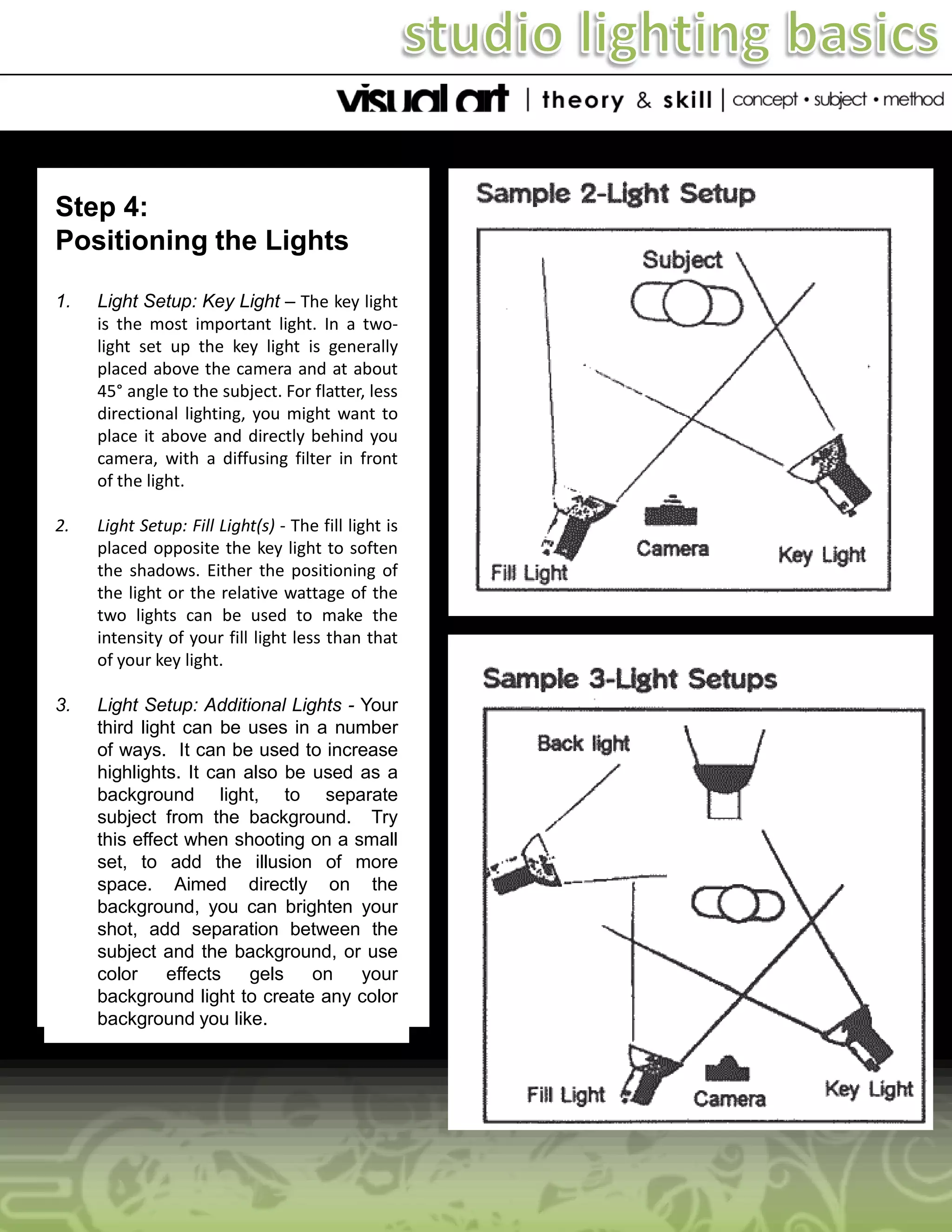 studio lighting basics

visual art | theory & skill | concept • subject • method

Step 4:
Positioning the Lights

1. Light Setup: Key Light – The key light is the most important light. In a two-light set up the key light is generally placed above the camera and at about 45° angle to the subject. For flatter, less directional lighting, you might want to place it above and directly behind you camera, with a diffusing filter in front of the light.

2. Light Setup: Fill Light(s) - The fill light is placed opposite the key light to soften the shadows. Either the positioning of the light or the relative wattage of the two lights can be used to make the intensity of your fill light less than that of your key light.

3. Light Setup: Additional Lights - Your third light can be uses in a number of ways. It can be used to increase highlights. It can also be used as a background light, to separate subject from the background. Try this effect when shooting on a small set, to add the illusion of more space. Aimed directly on the background, you can brighten your shot, add separation between the subject and the background, or use color effects gels on your background light to create any color background you like.

Sample 2-Light Setup

Subject
Fill Light
Camera
Key Light

Sample 3-Light Setups

Back light
Fill Light
Camera
Key Light