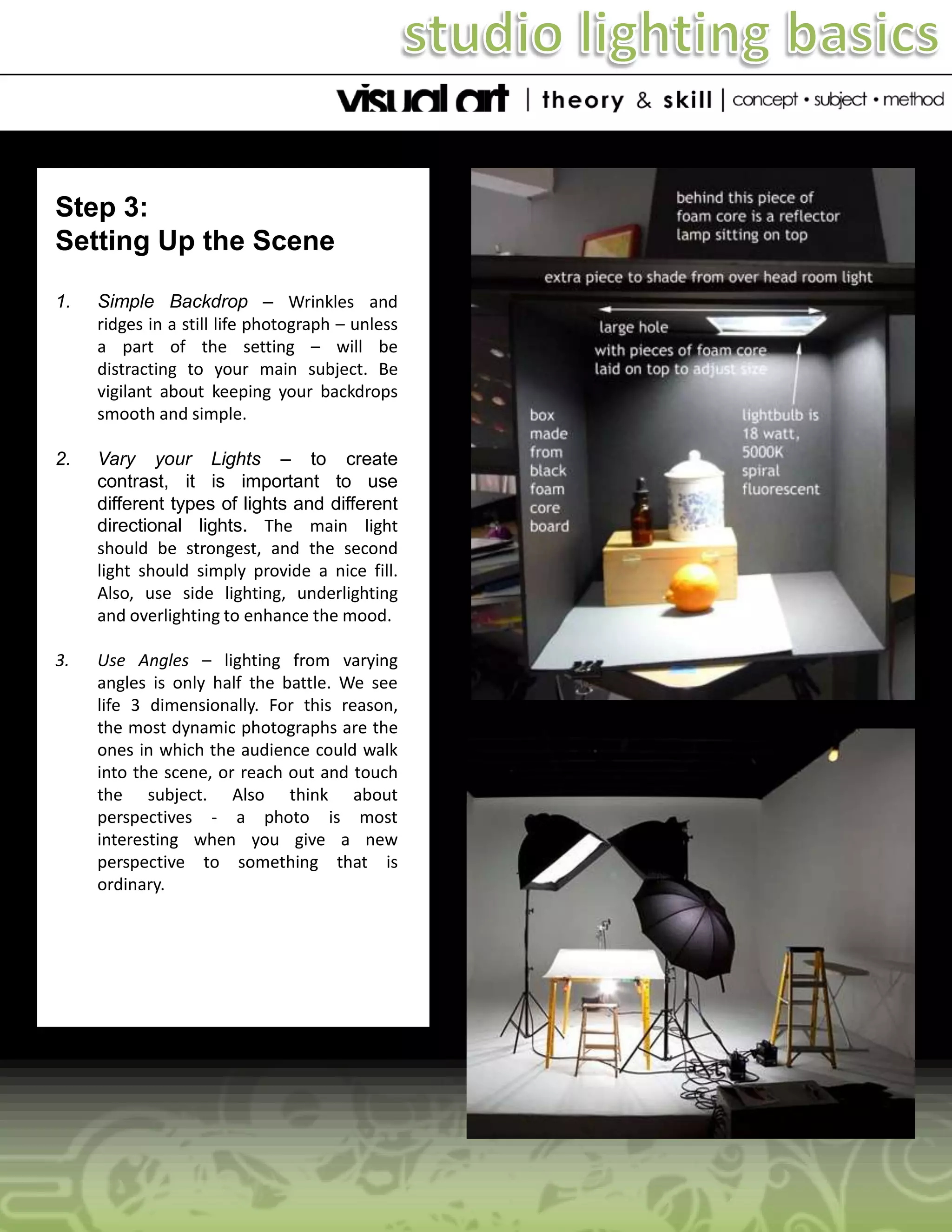 studio lighting basics

visual art | theory & skill | concept • subject • method

Step 3:
Setting Up the Scene

1. Simple Backdrop – Wrinkles and ridges in a still life photograph – unless a part of the setting – will be distracting to your main subject. Be vigilant about keeping your backdrops smooth and simple.

2. Vary your Lights – to create contrast, it is important to use different types of lights and different directional lights. The main light should be strongest, and the second light should simply provide a nice fill. Also, use side lighting, underlighting and overlighting to enhance the mood.

3. Use Angles – lighting from varying angles is only half the battle. We see life 3 dimensionally. For this reason, the most dynamic photographs are the ones in which the audience could walk into the scene, or reach out and touch the subject. Also think about perspectives - a photo is most interesting when you give a new perspective to something that is ordinary.

behind this piece of foam core is a reflector lamp sitting on top

extra piece to shade from over head room light

large hole with pieces of foam core laid on top to adjust size

box made from black foam core board

lightbulb is 18 watt, 5000K spiral fluorescent