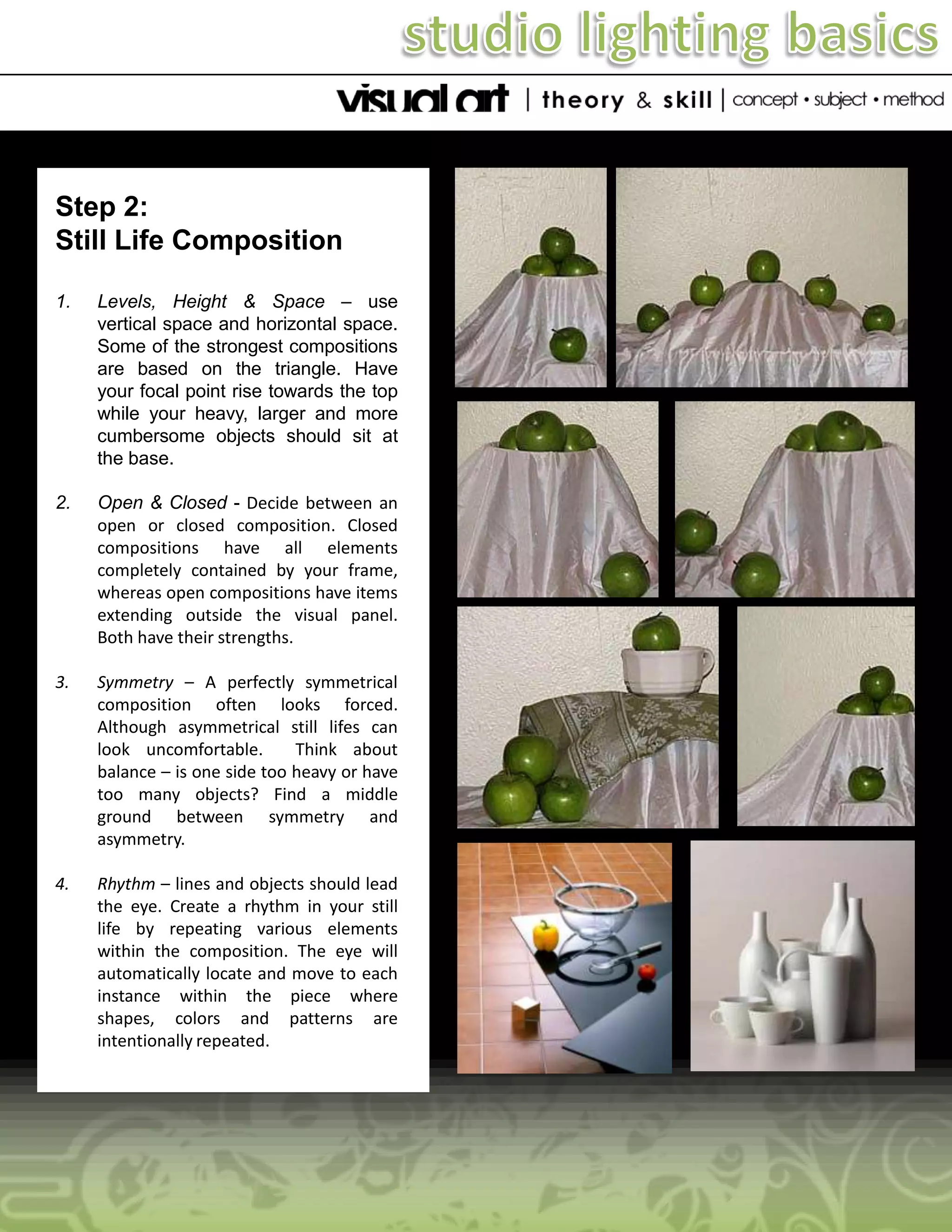 studio lighting basics

visual art | theory & skill | concept • subject • method

Step 2:
Still Life Composition

1. Levels, Height & Space – use vertical space and horizontal space. Some of the strongest compositions are based on the triangle. Have your focal point rise towards the top while your heavy, larger and more cumbersome objects should sit at the base.

2. Open & Closed - Decide between an open or closed composition. Closed compositions have all elements completely contained by your frame, whereas open compositions have items extending outside the visual panel. Both have their strengths.

3. Symmetry – A perfectly symmetrical composition often looks forced. Although asymmetrical still lifes can look uncomfortable. Think about balance – is one side too heavy or have too many objects? Find a middle ground between symmetry and asymmetry.

4. Rhythm – lines and objects should lead the eye. Create a rhythm in your still life by repeating various elements within the composition. The eye will automatically locate and move to each instance within the piece where shapes, colors and patterns are intentionally repeated.