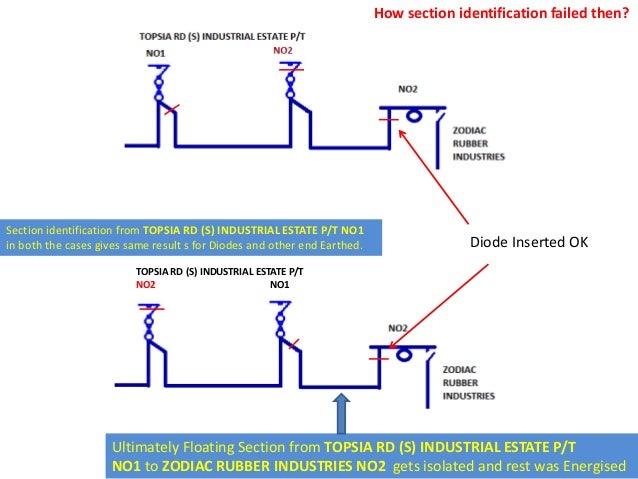 How section identification failed then?

TOPSIA RD (S) INDUSTRIAL ESTATE P/T

NO1

NO2

NO2

ZODIAC RUBBER INDUSTRIES

Section identification from TOPSIA RD (S) INDUSTRIAL ESTATE P/T NO1 in both the cases gives same result s for Diodes and other end Earthed.

Diode Inserted OK

TOPSIA RD (S) INDUSTRIAL ESTATE P/T

NO2

NO1

NO2

ZODIAC RUBBER INDUSTRIES

Ultimately Floating Section from TOPSIA RD (S) INDUSTRIAL ESTATE P/T NO1 to ZODIAC RUBBER INDUSTRIES NO2 gets isolated and rest was Energised